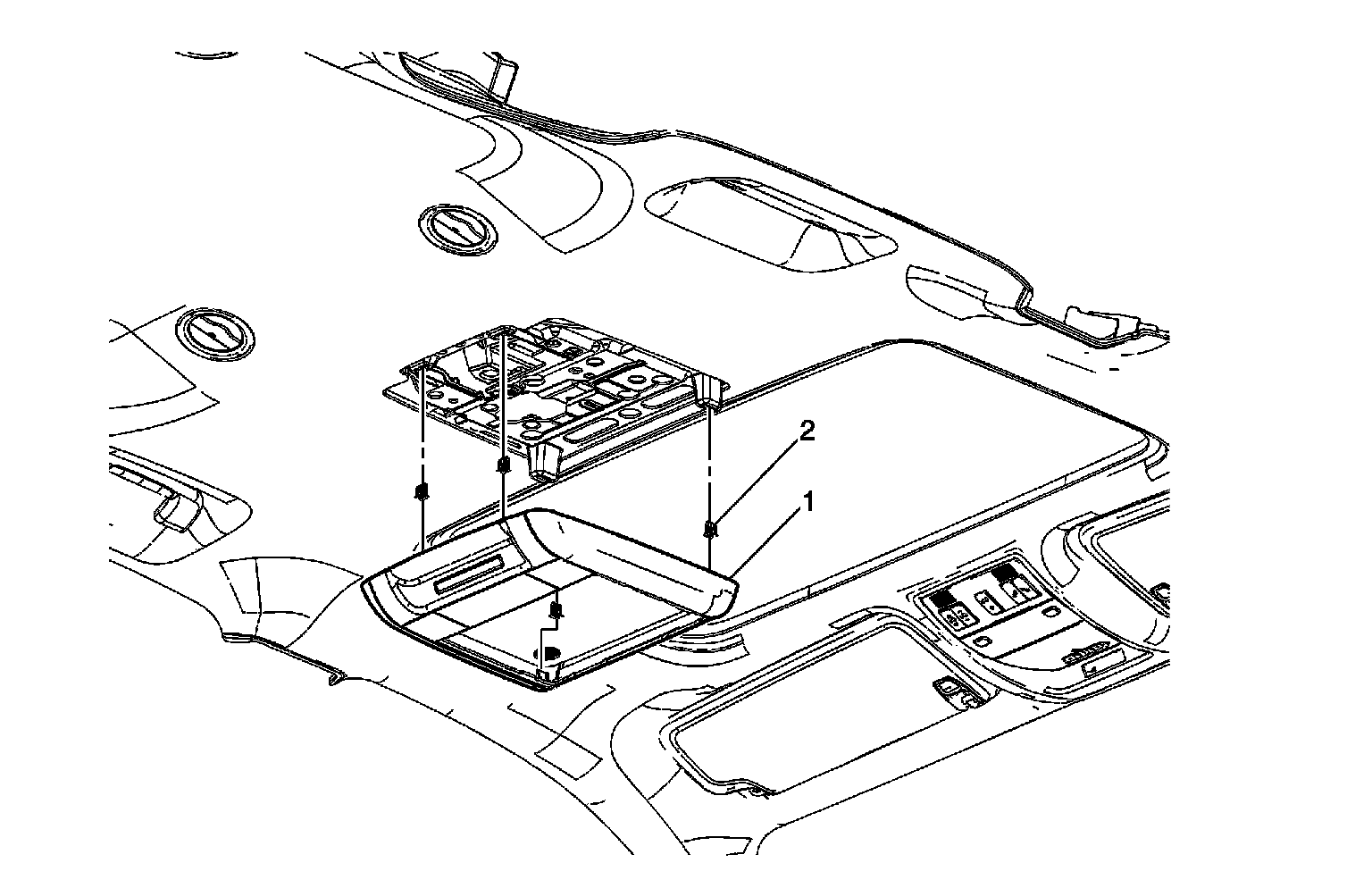 2
1