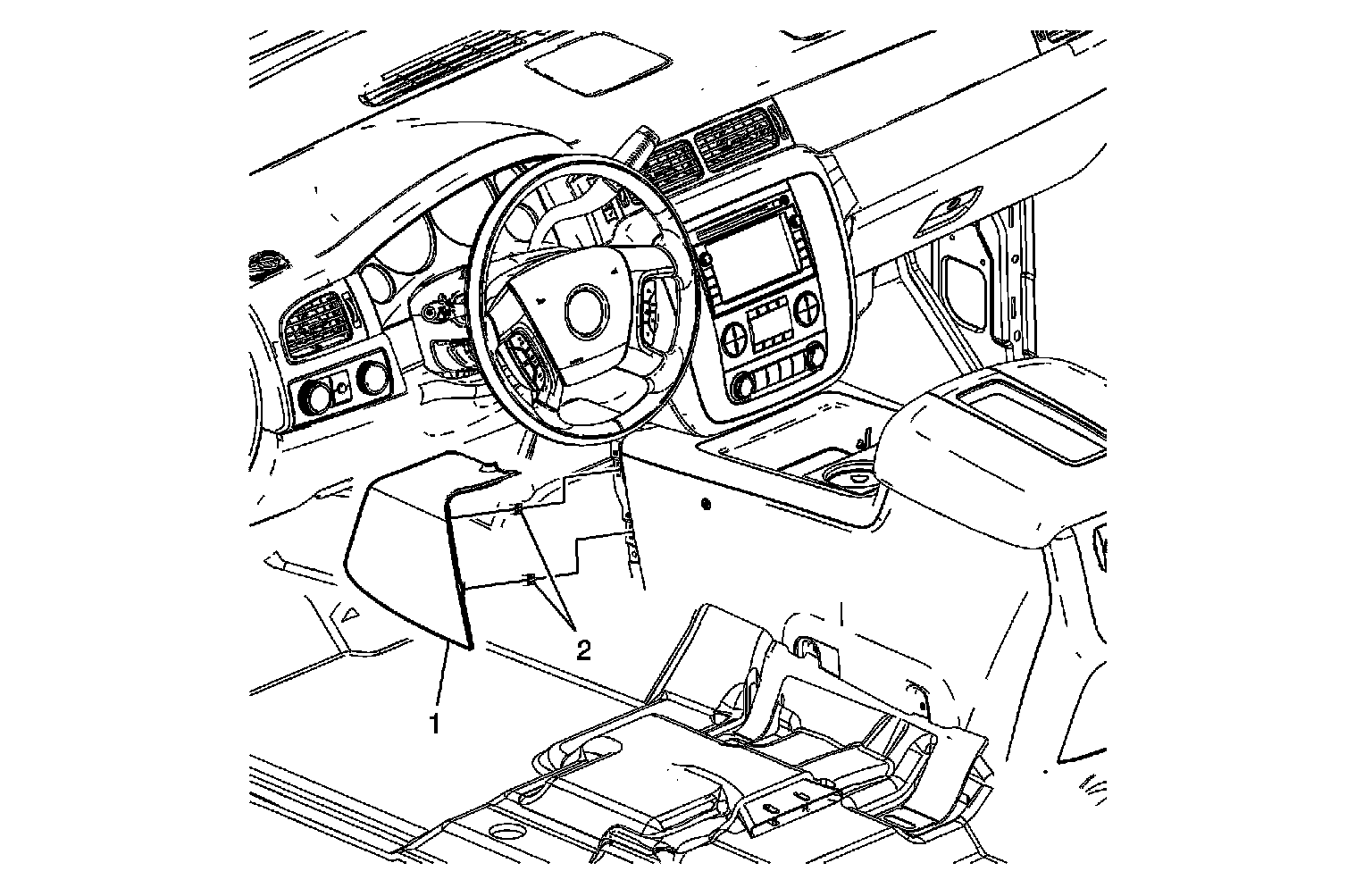 2

1