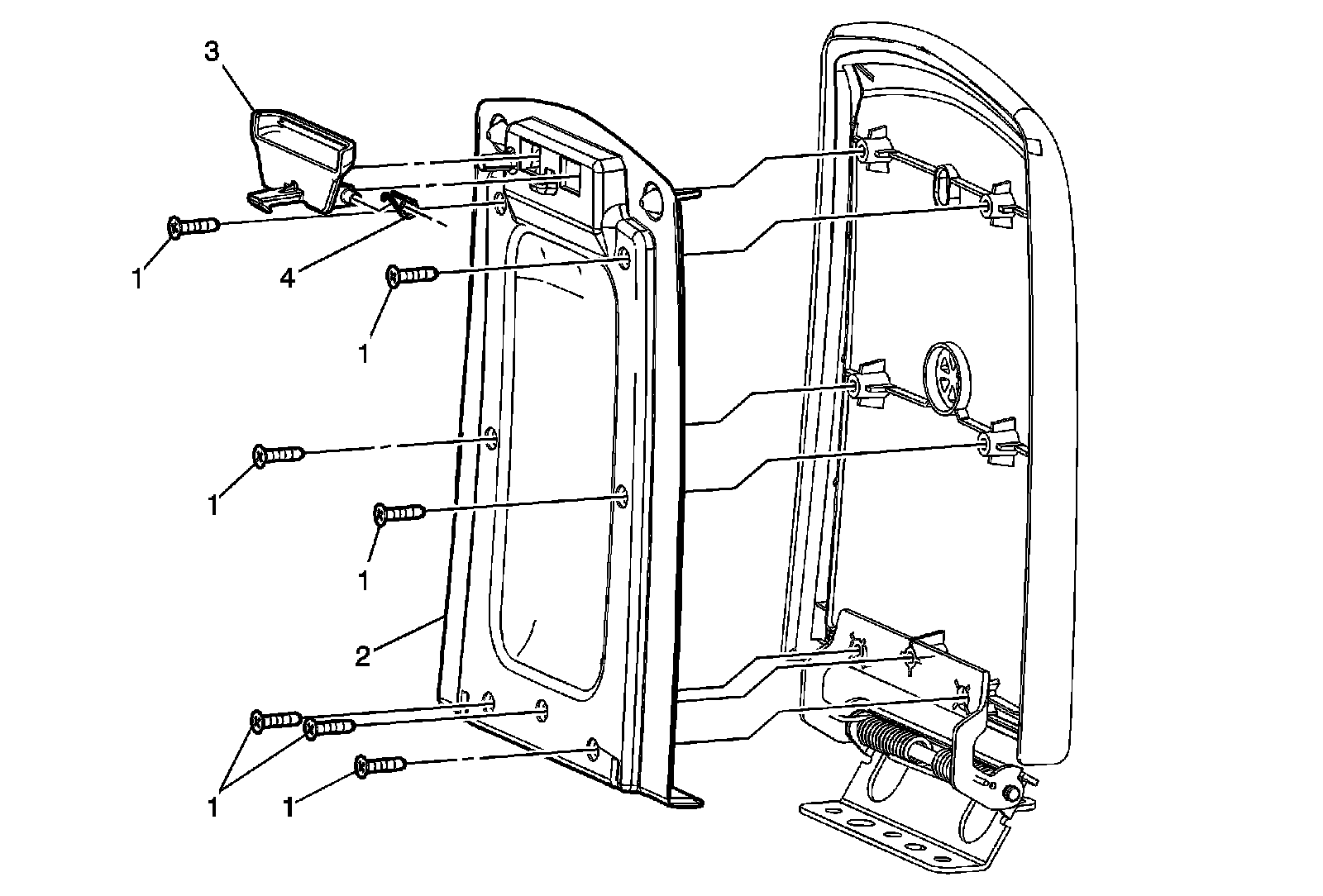 3
1
4
1
1
1
2
1
1