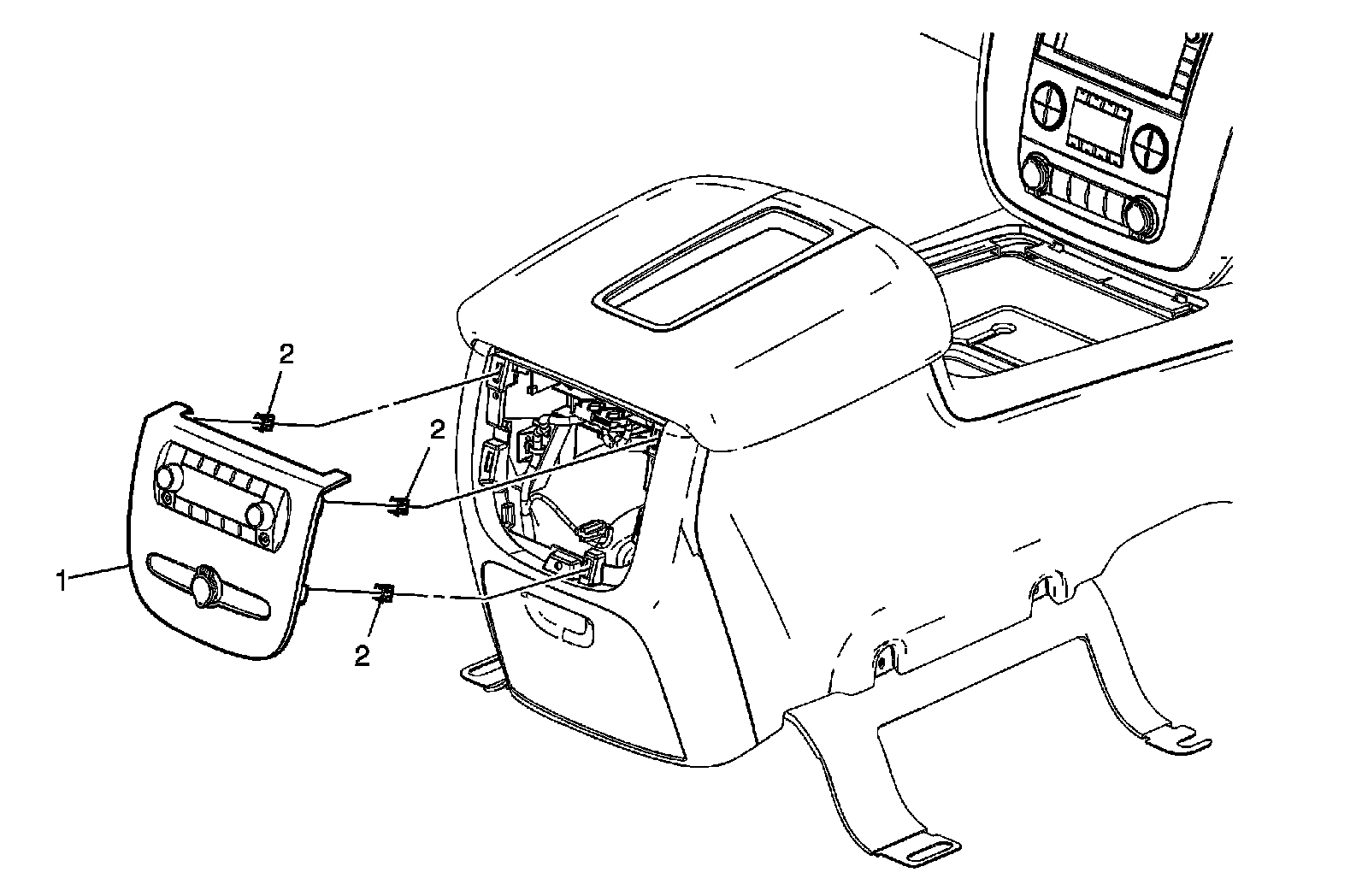 2
2
1
2