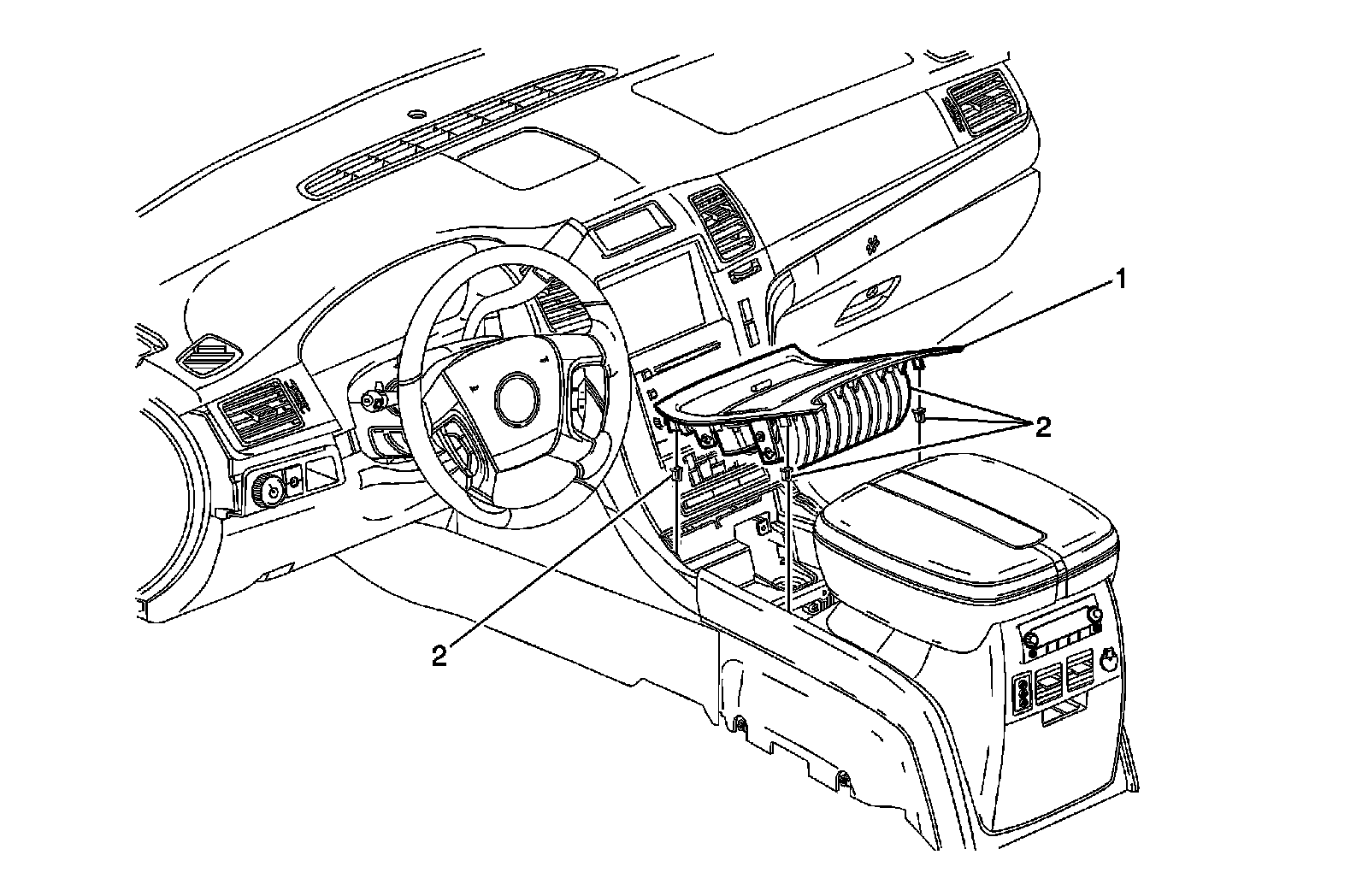 1
2
2