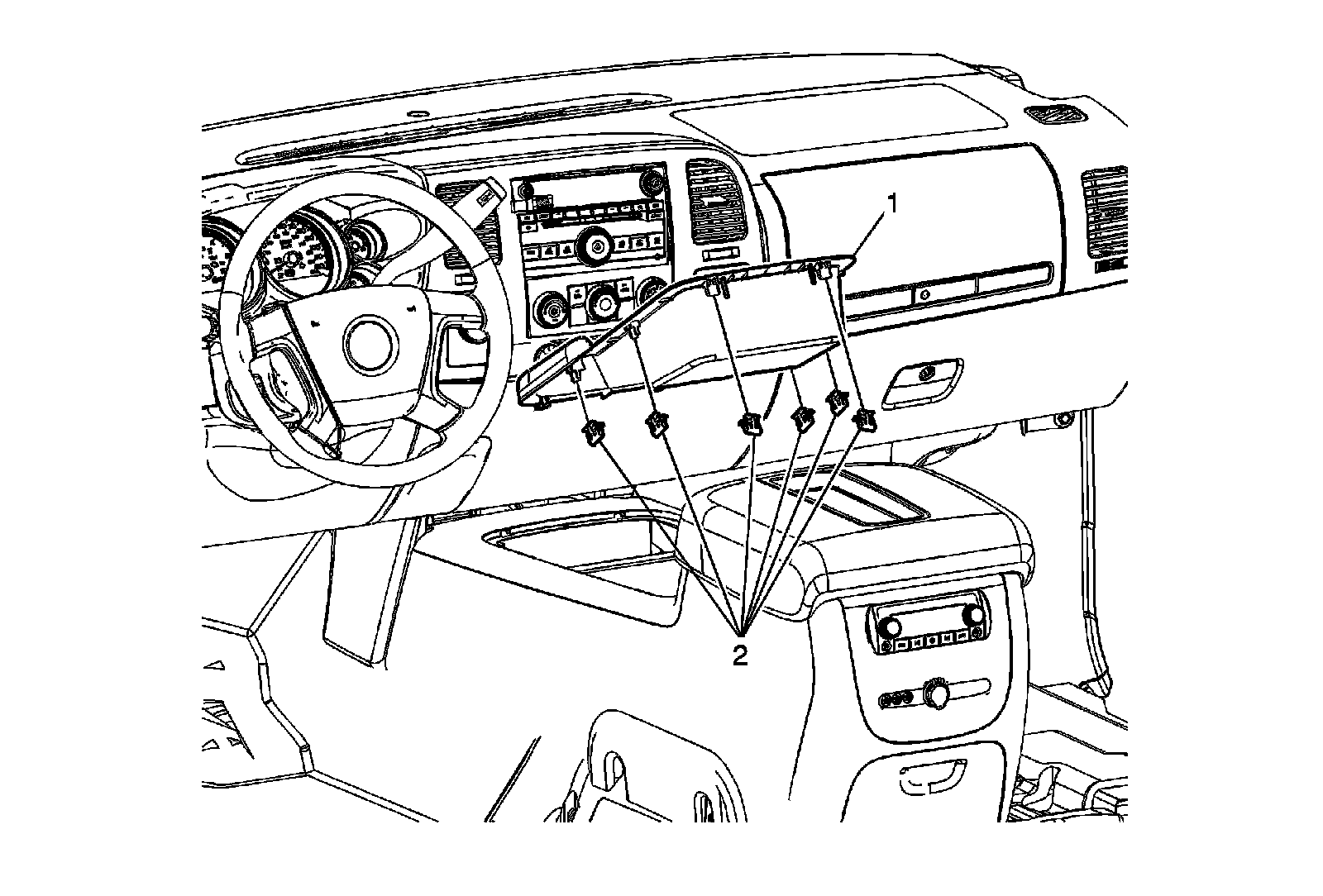 1

2