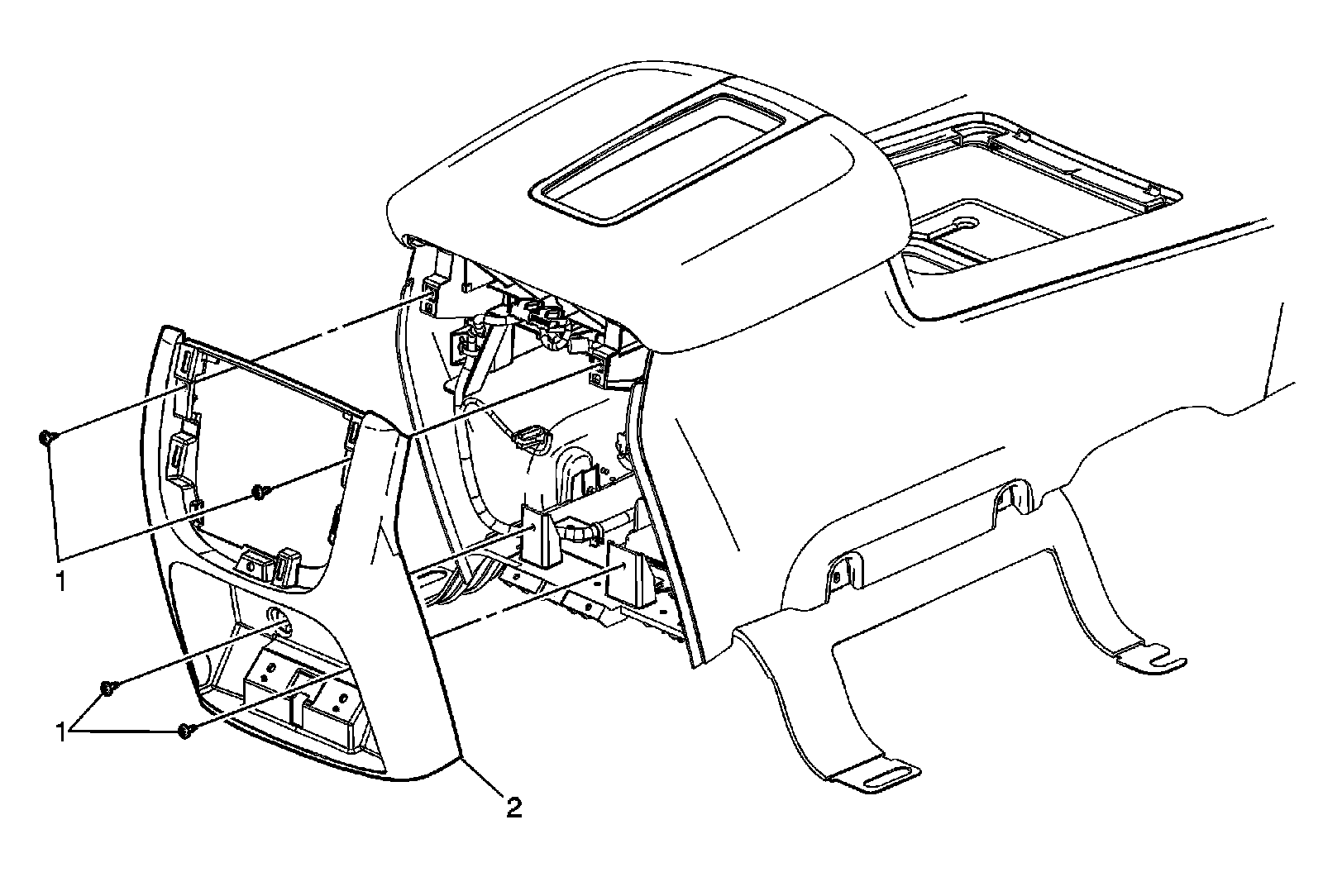 1
1
2