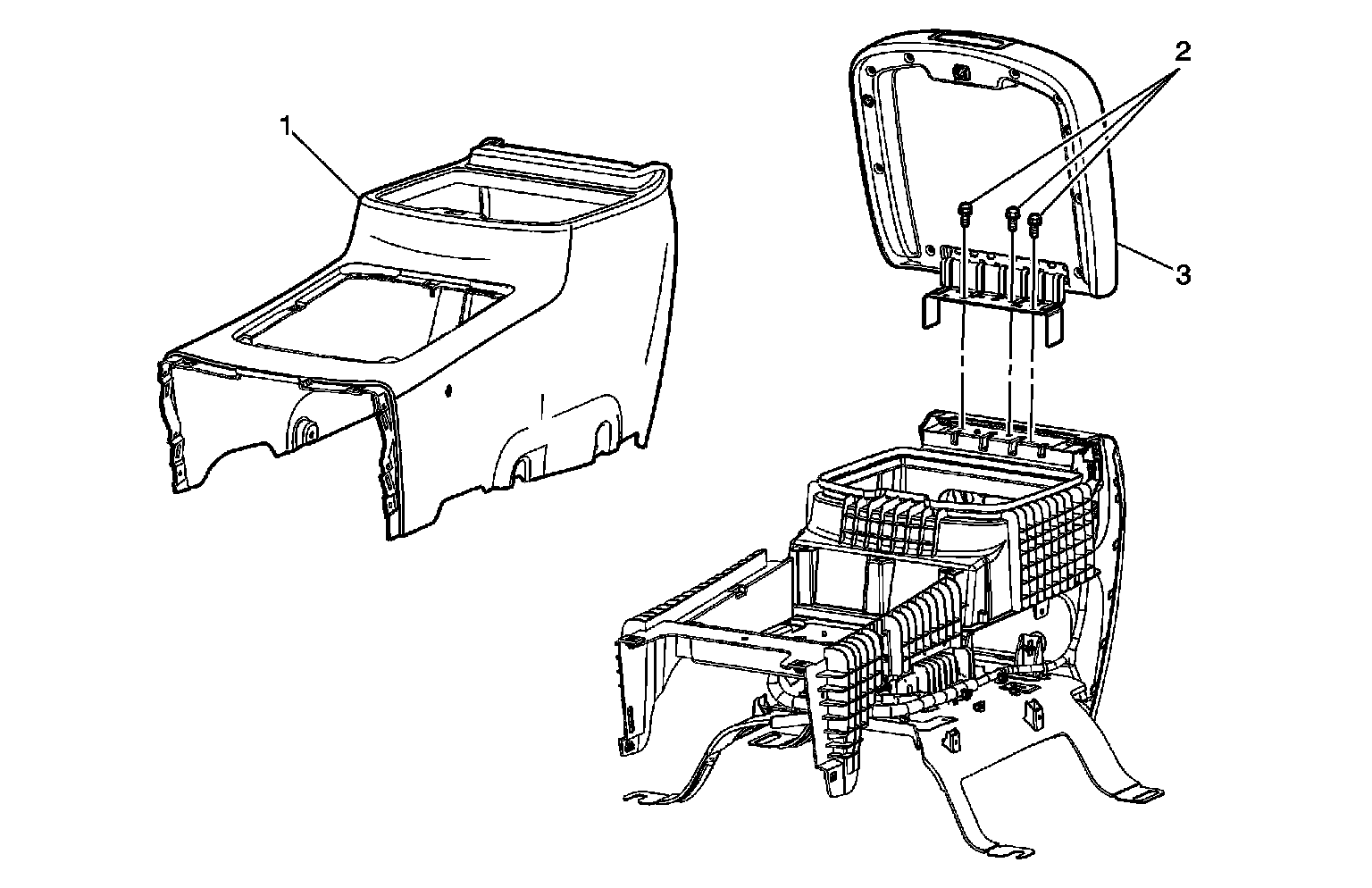 1

2

3