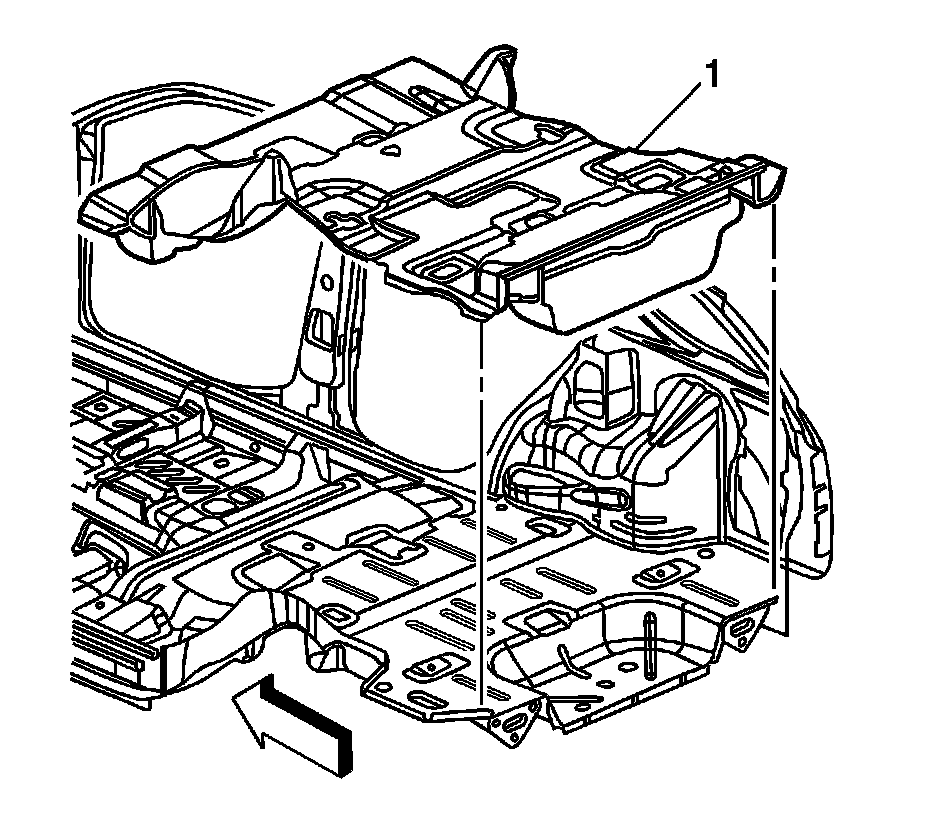 1