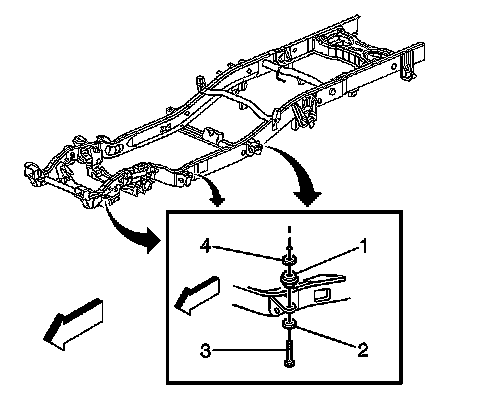 4
1
3
2