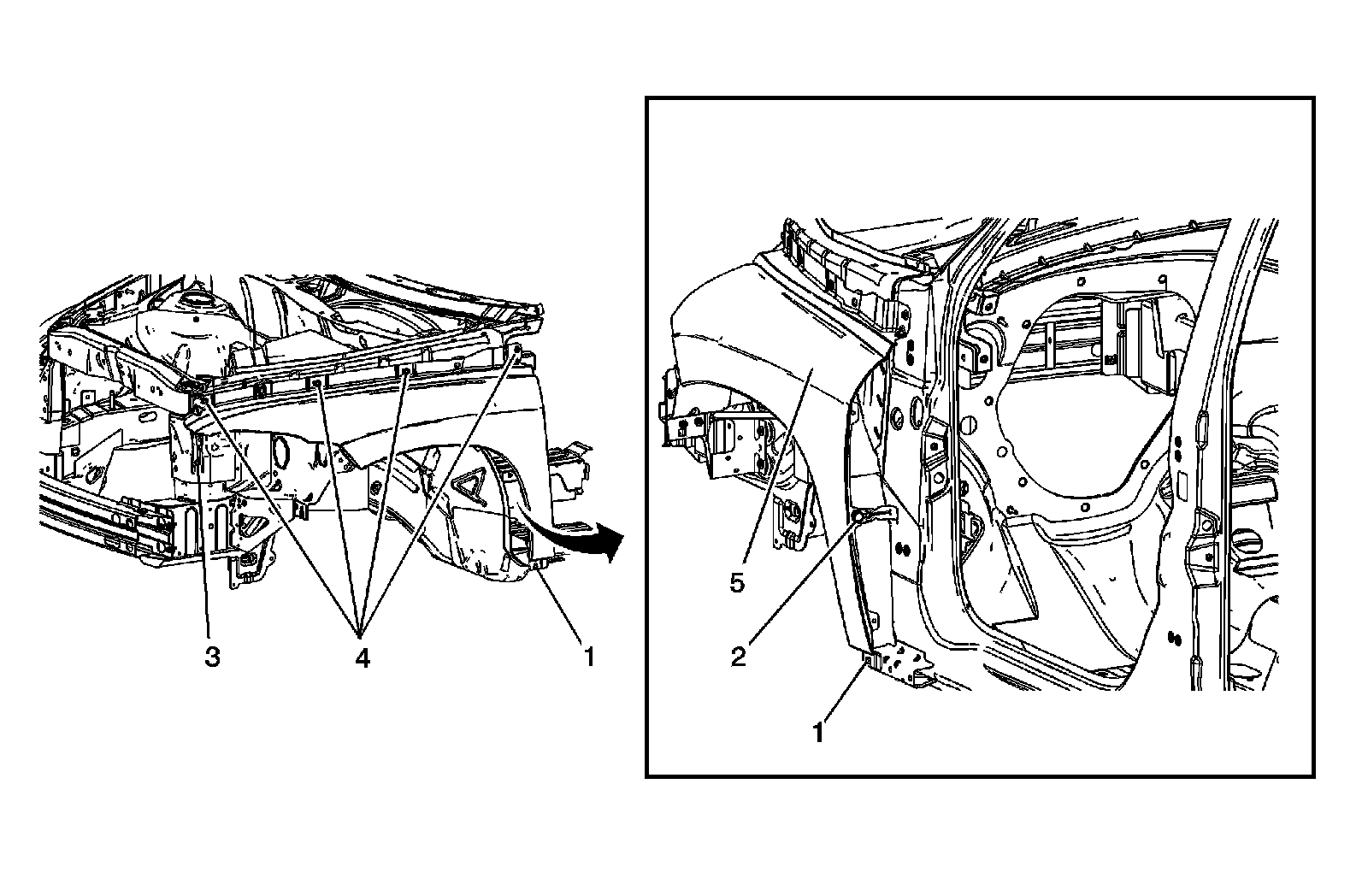 3
4
1
5
2
1