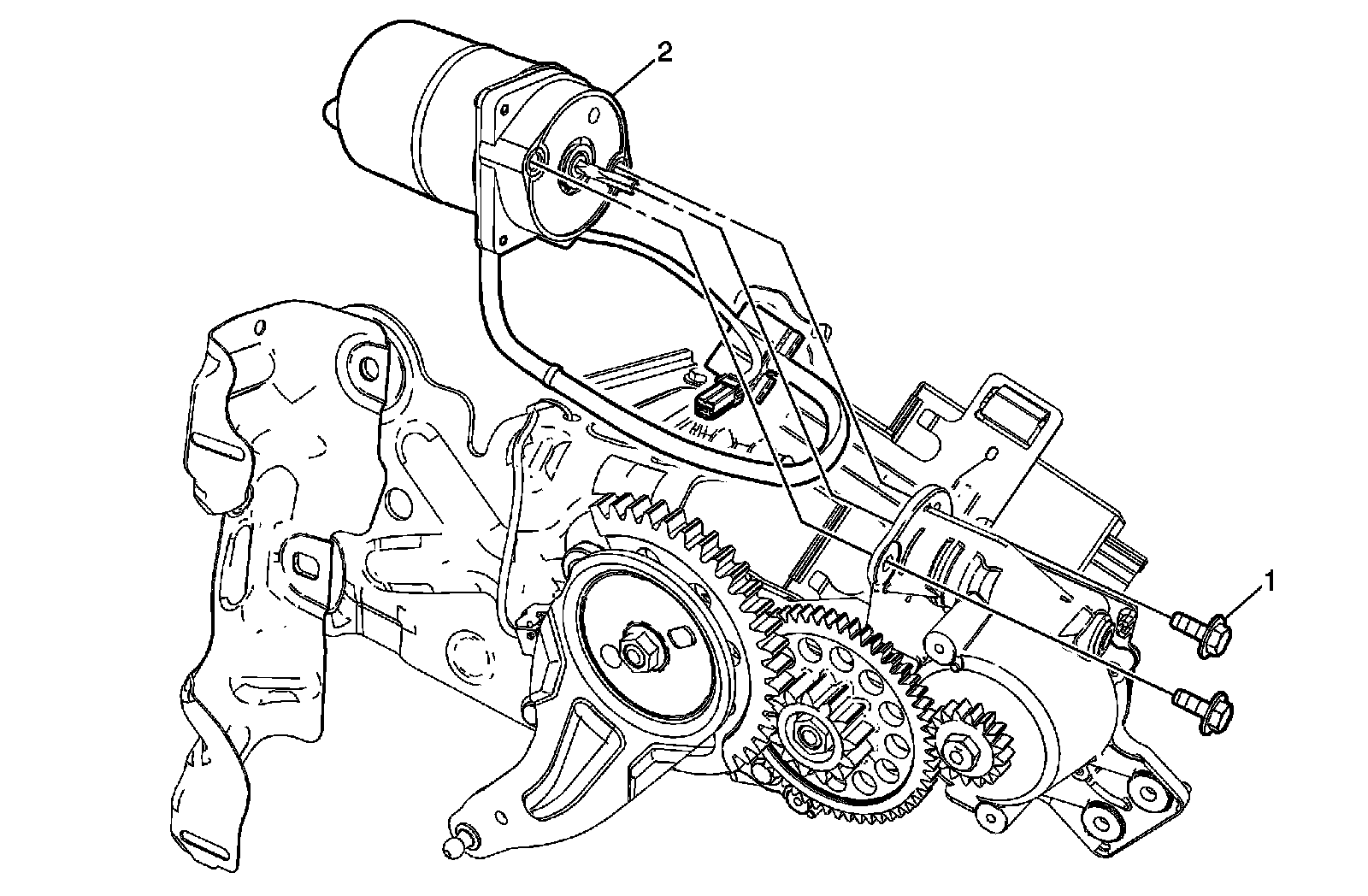 2

1