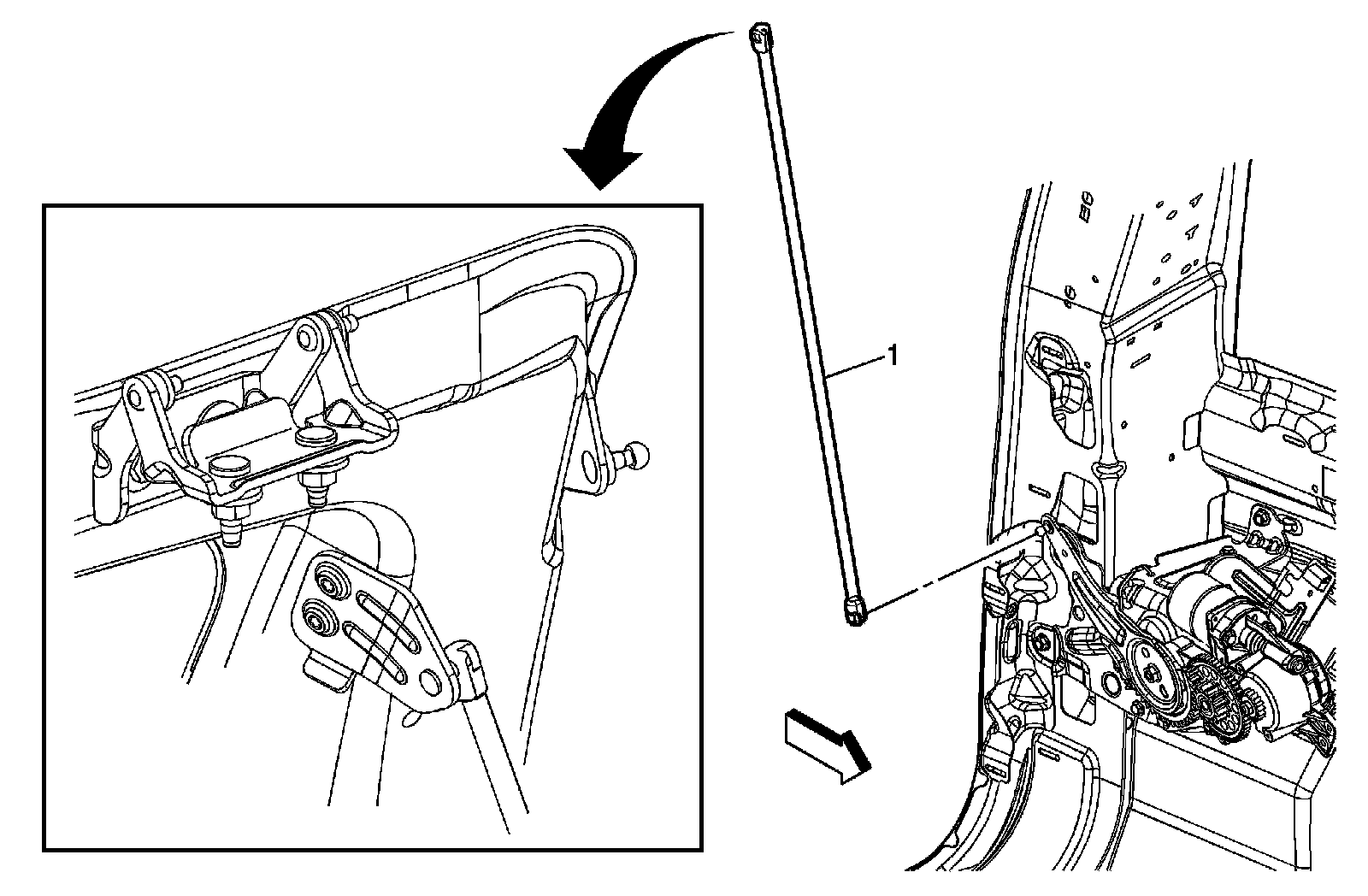 1