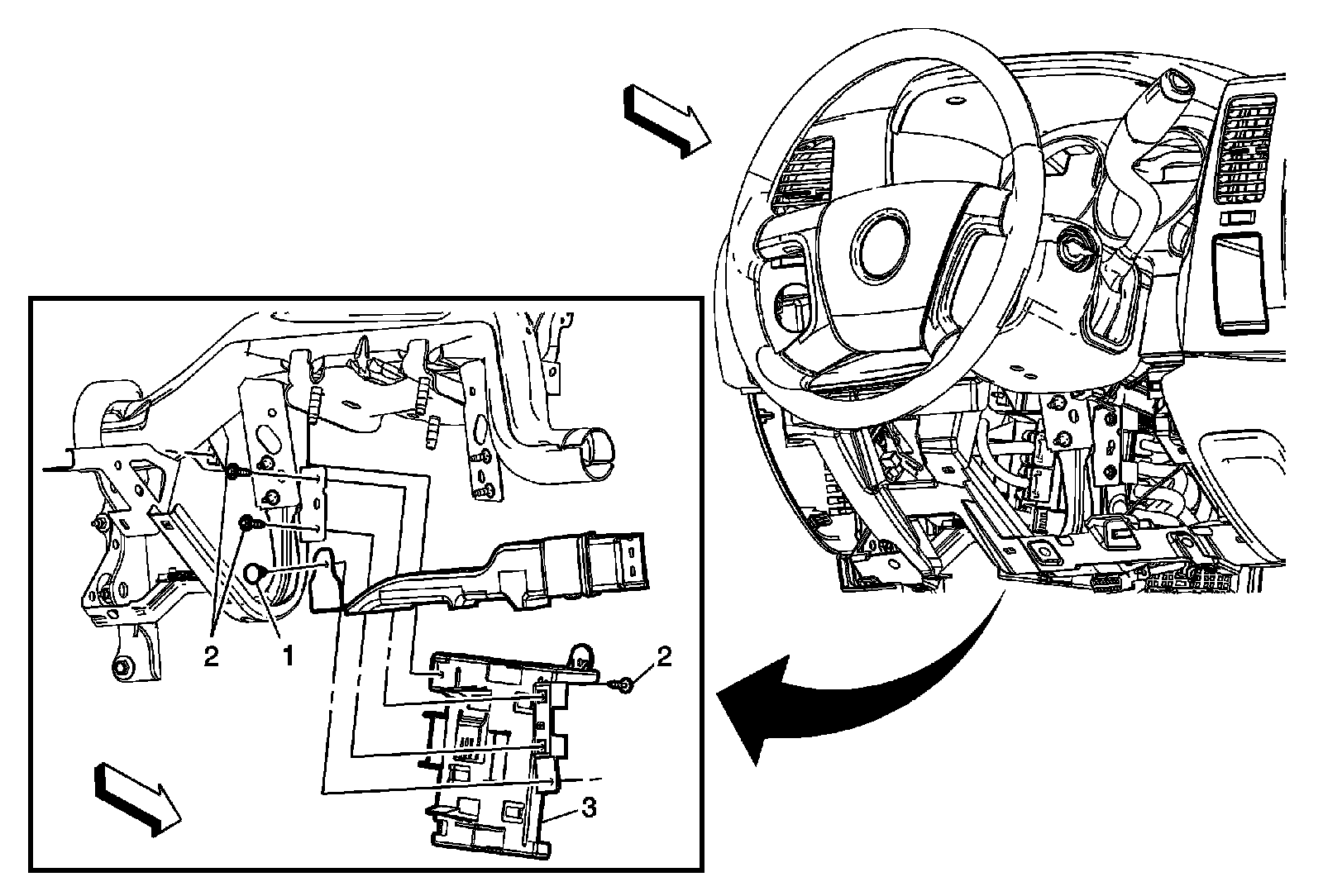 2
1
2
3