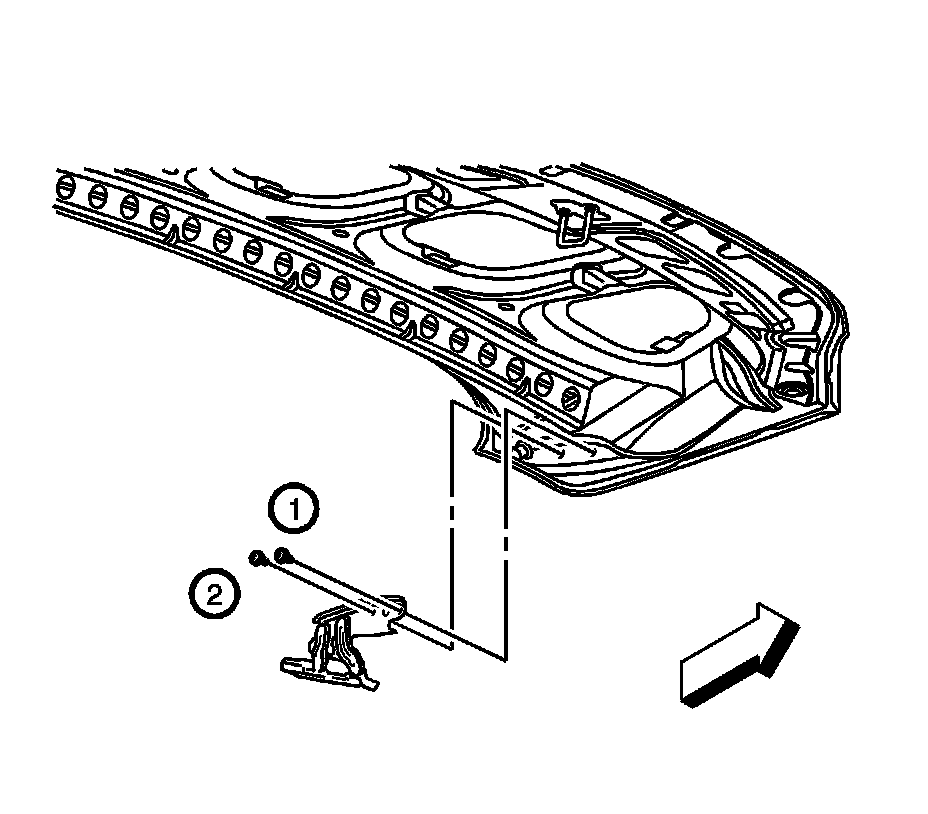 1
2