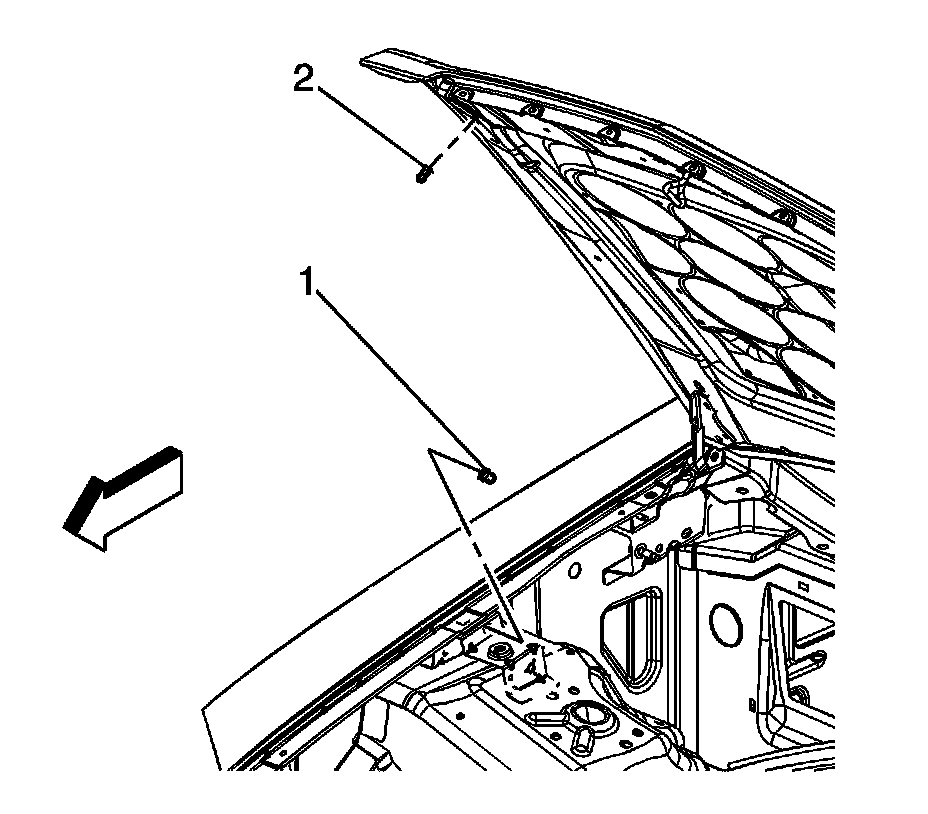 2

1