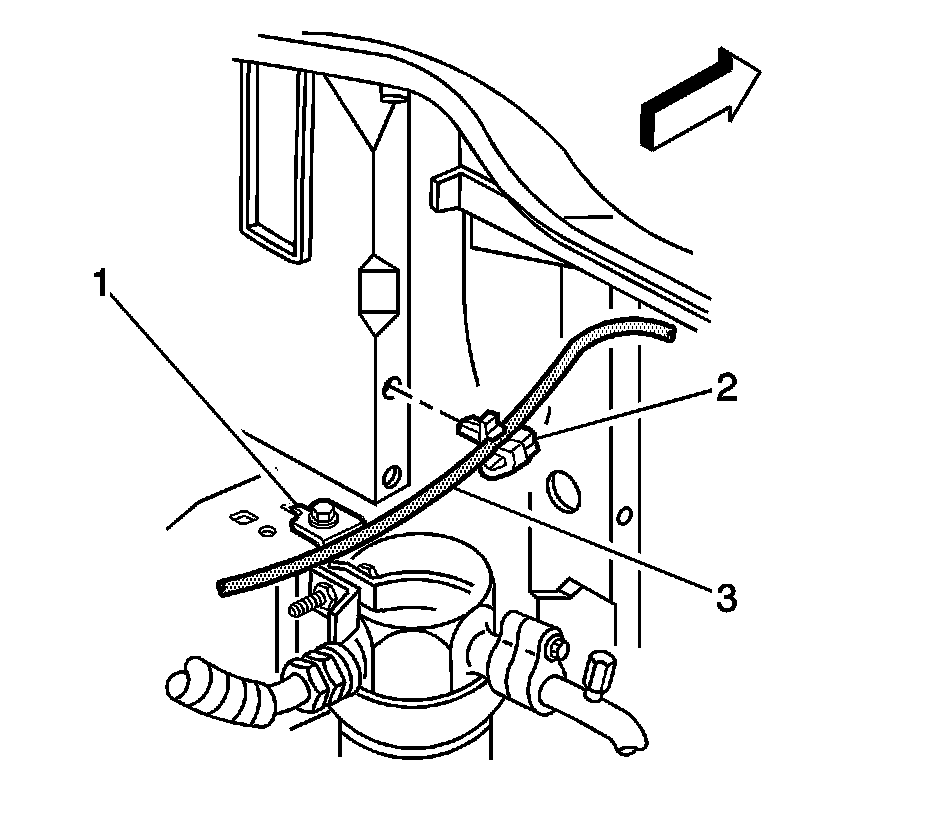 1
2
3