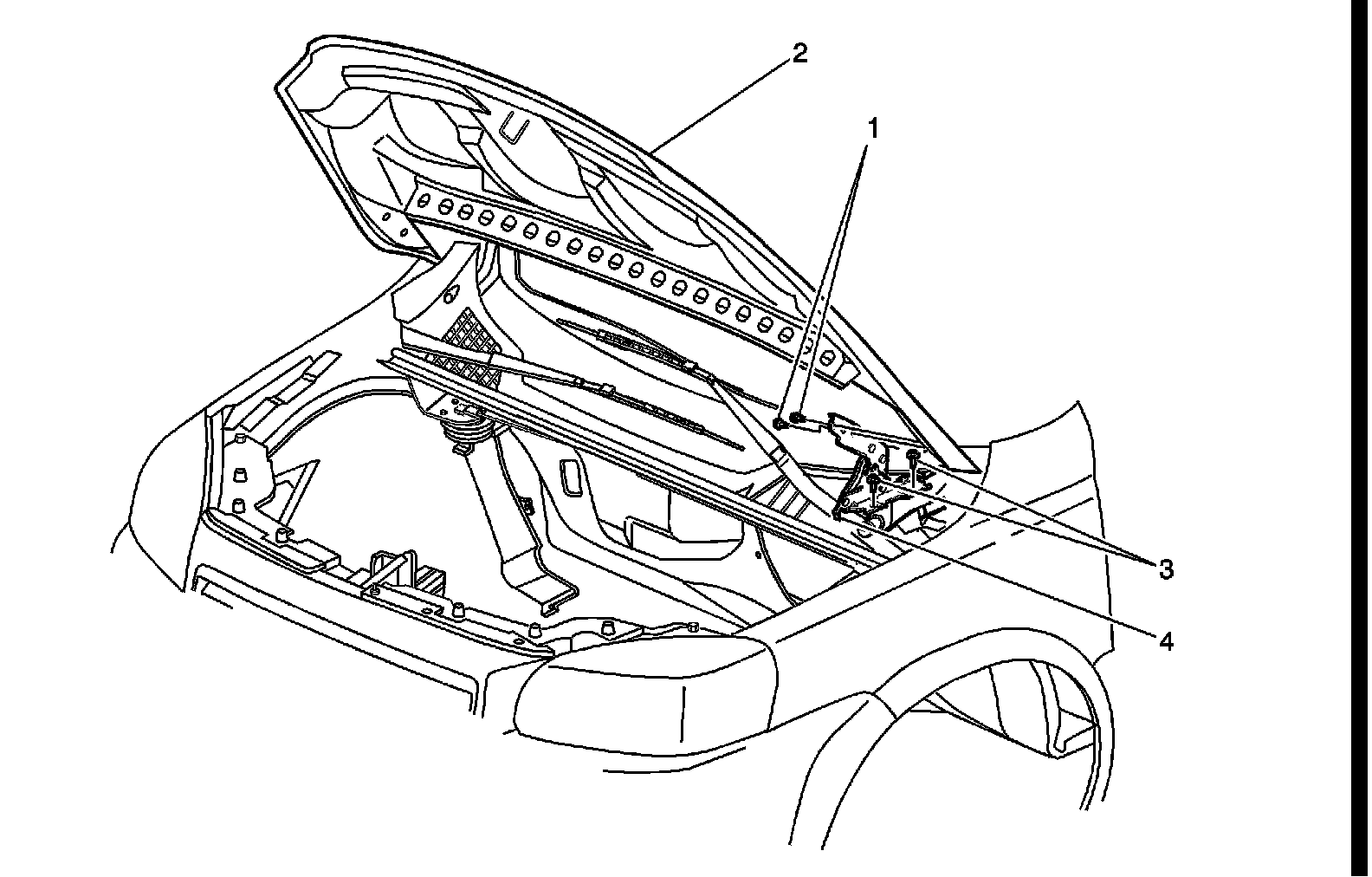 2
1
3
4