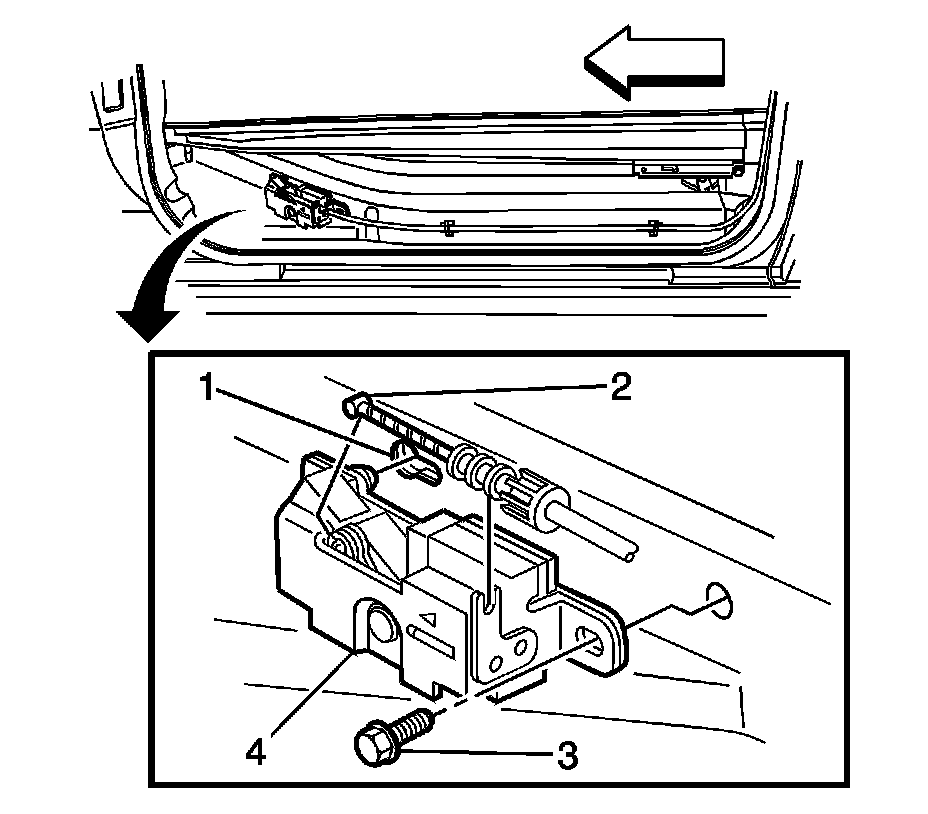 1
2
4
3