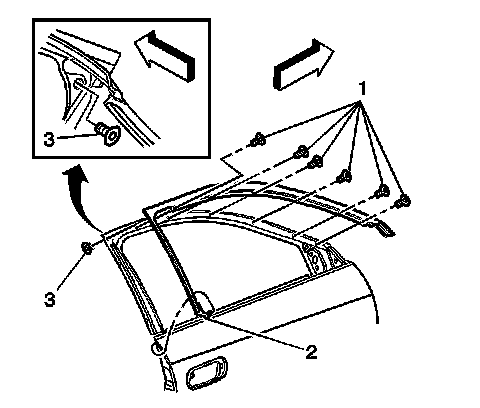 3
1
3
2