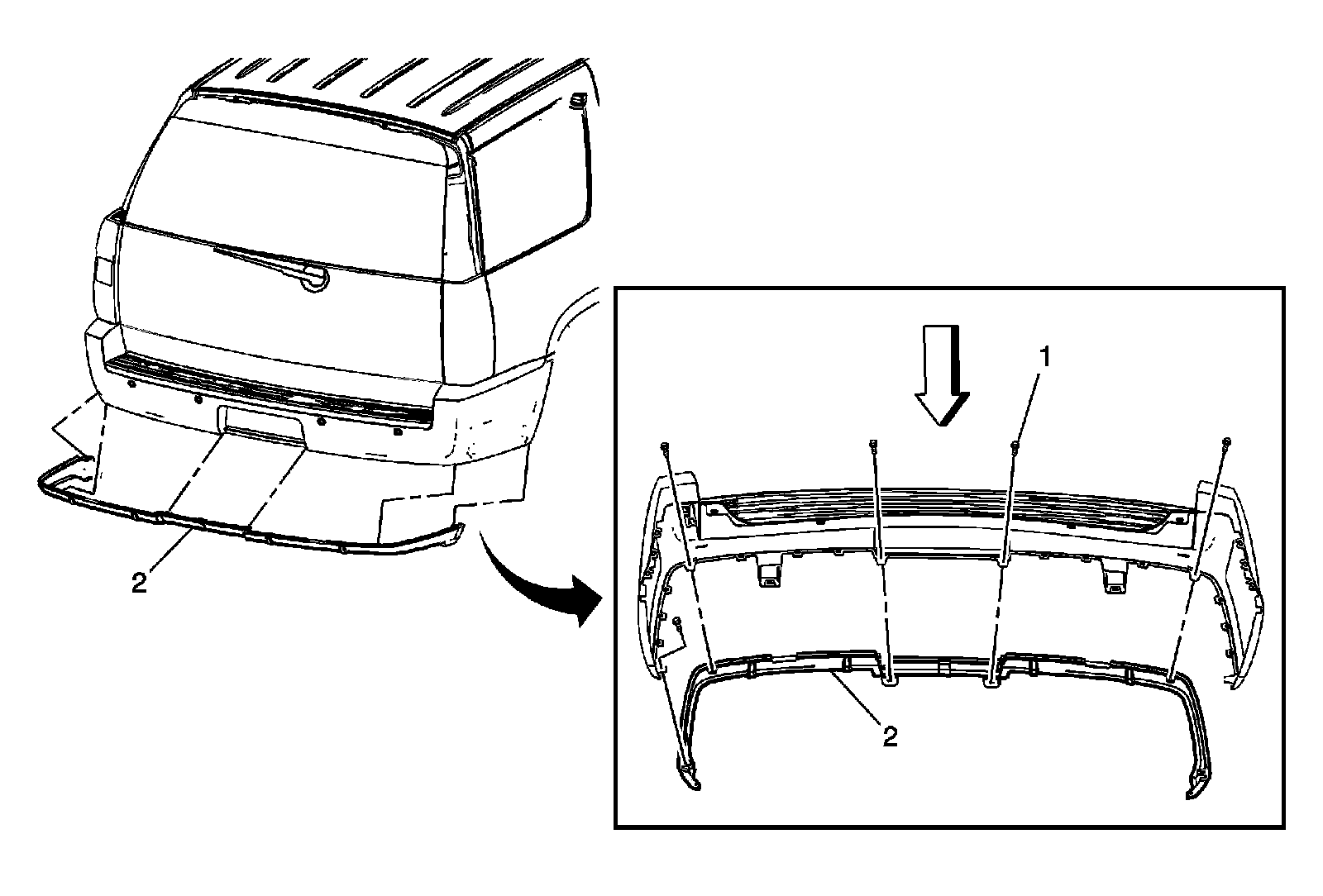 2

1

2