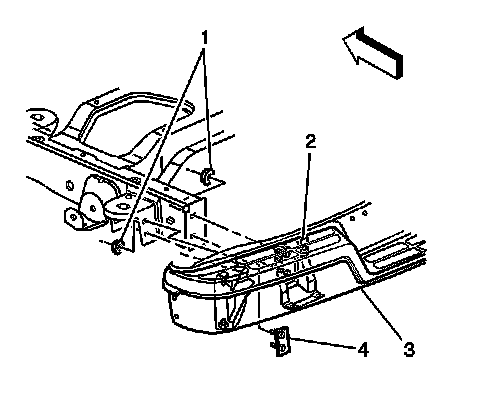 1
2
4
3