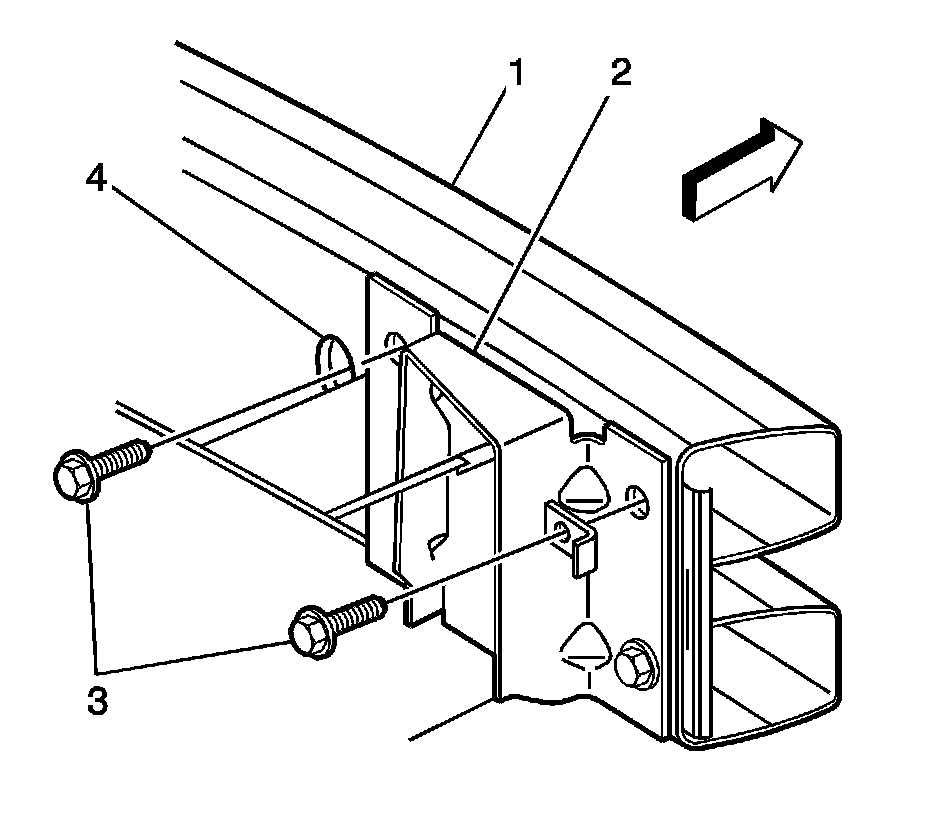 1
2
4
3