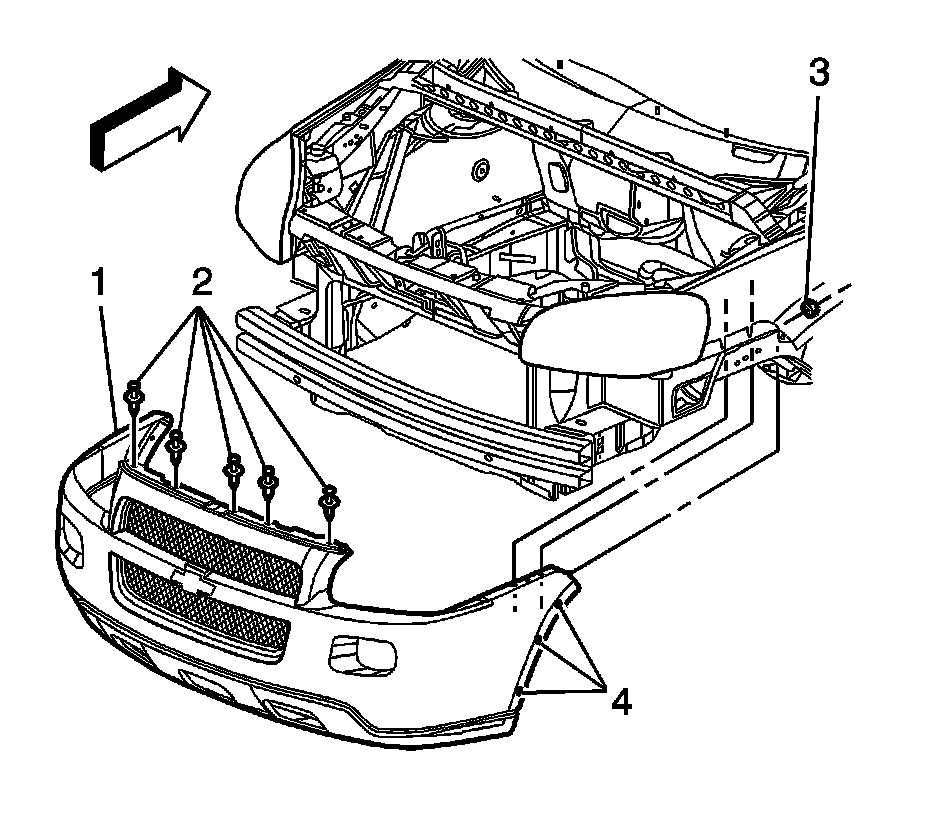 3
1
2
4