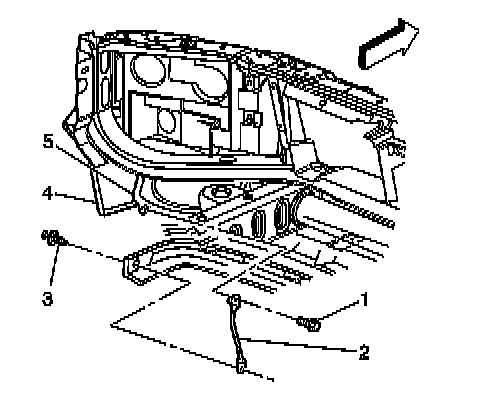 5
4
3
1
2