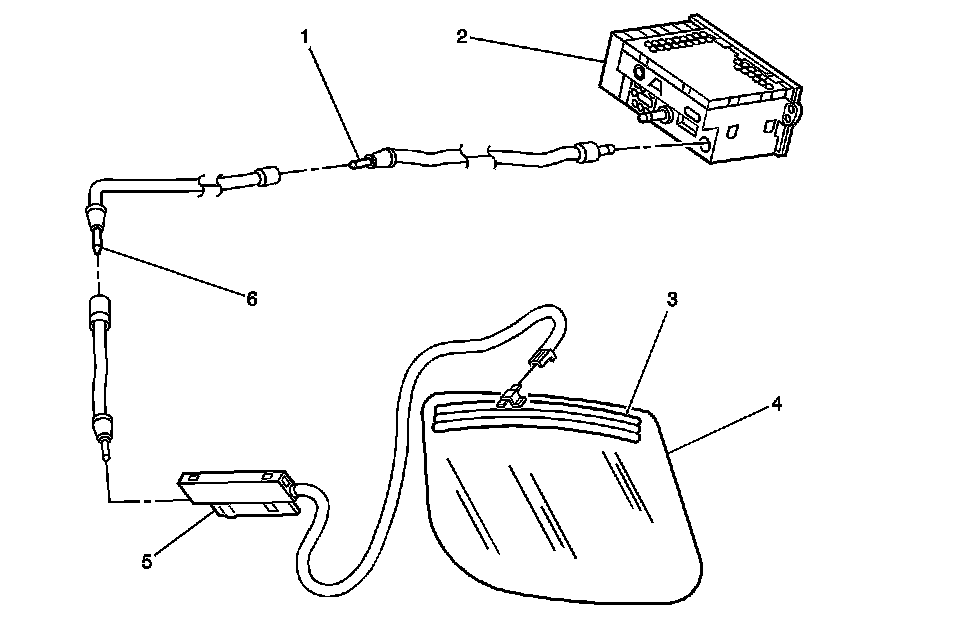 1
2
6
3
4
5