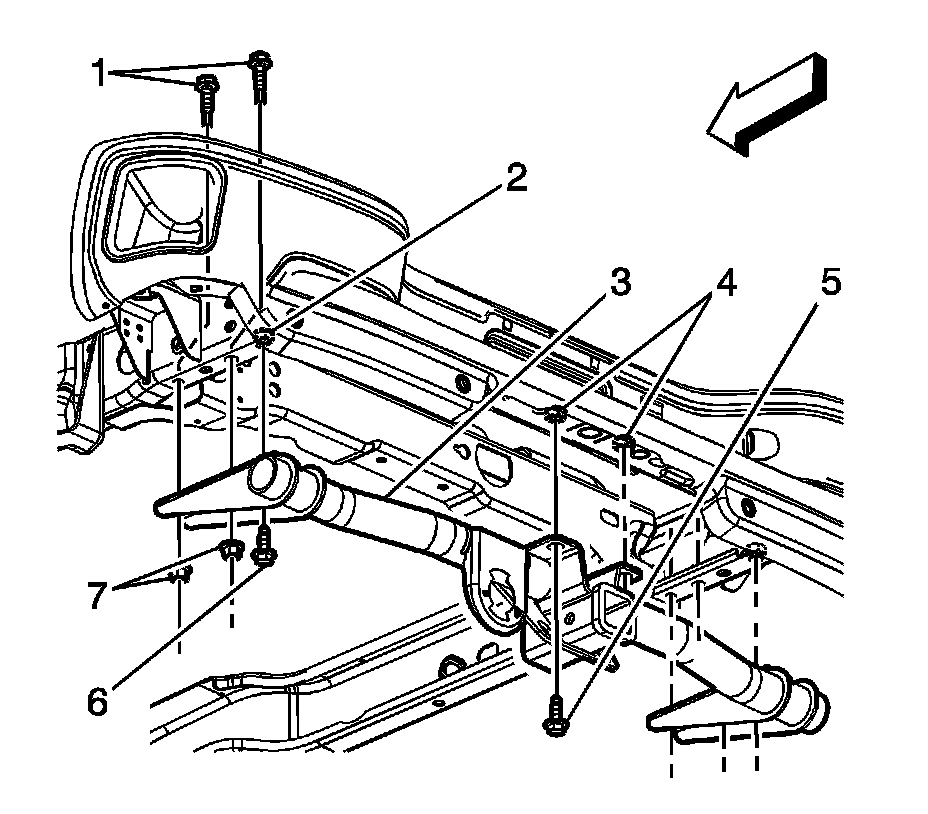 1
2
3
4
5
7
6