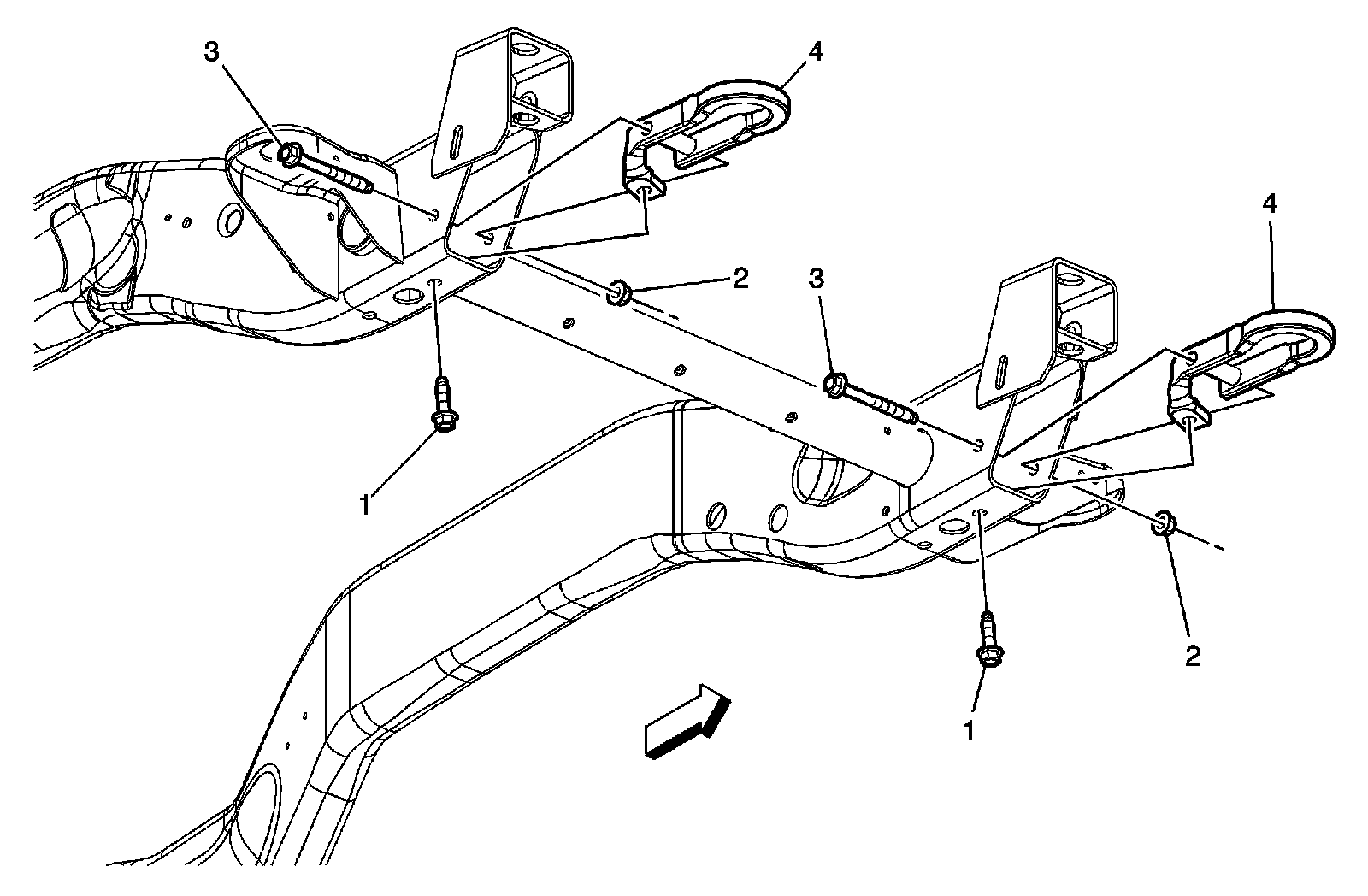 3
4
4
2
3
1
2
1