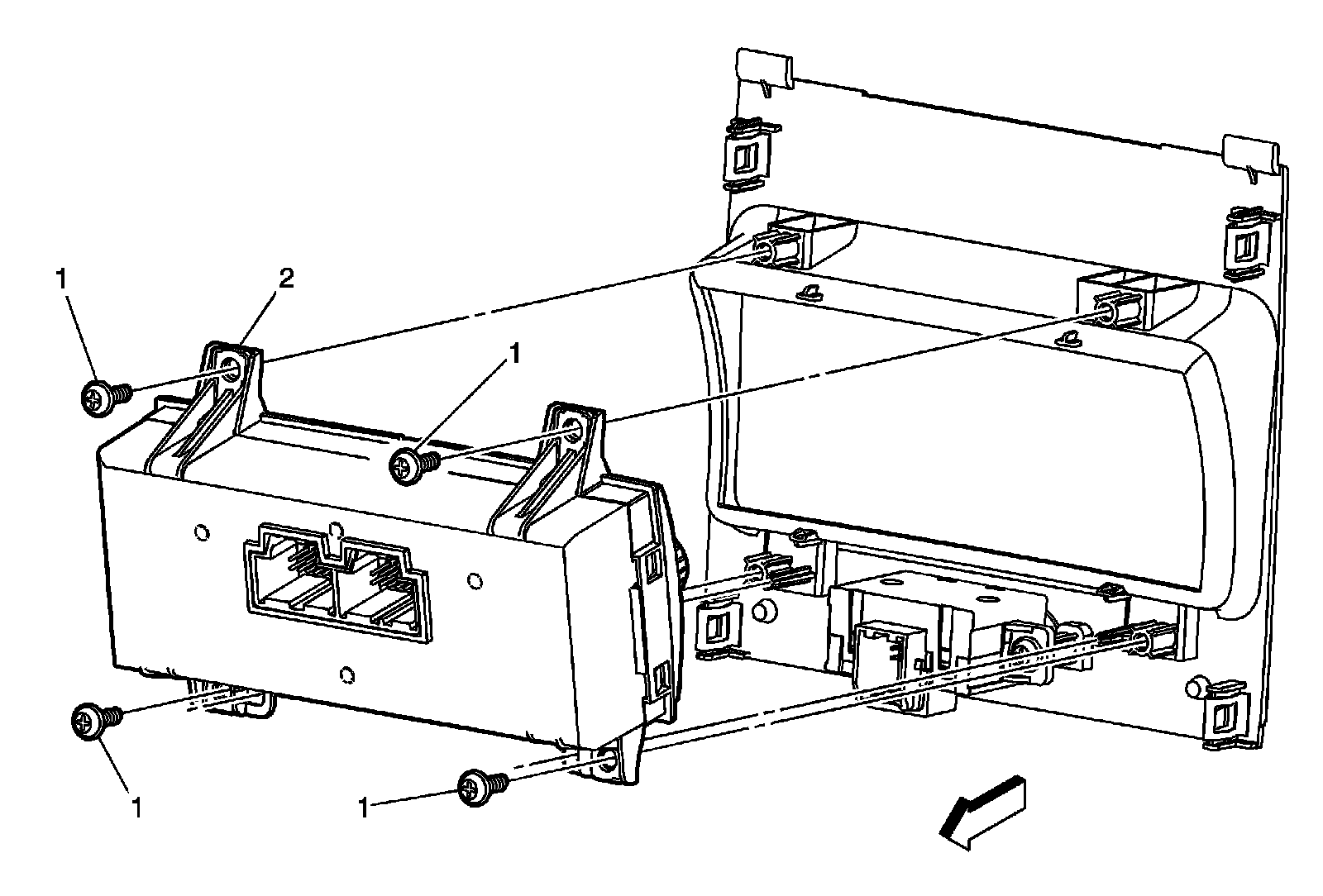 1
2
1
1
1