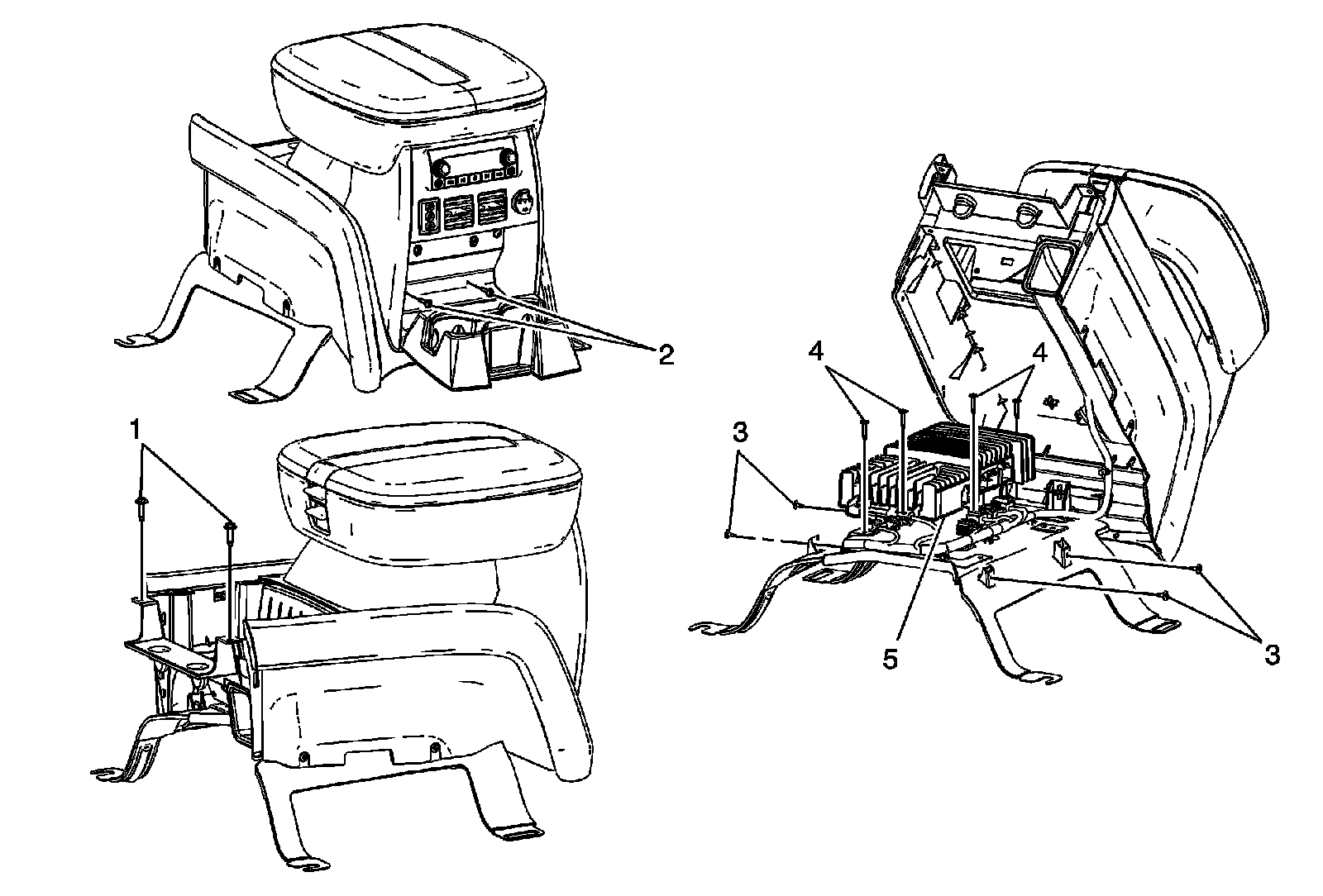 2
1
4
4
3
5
3