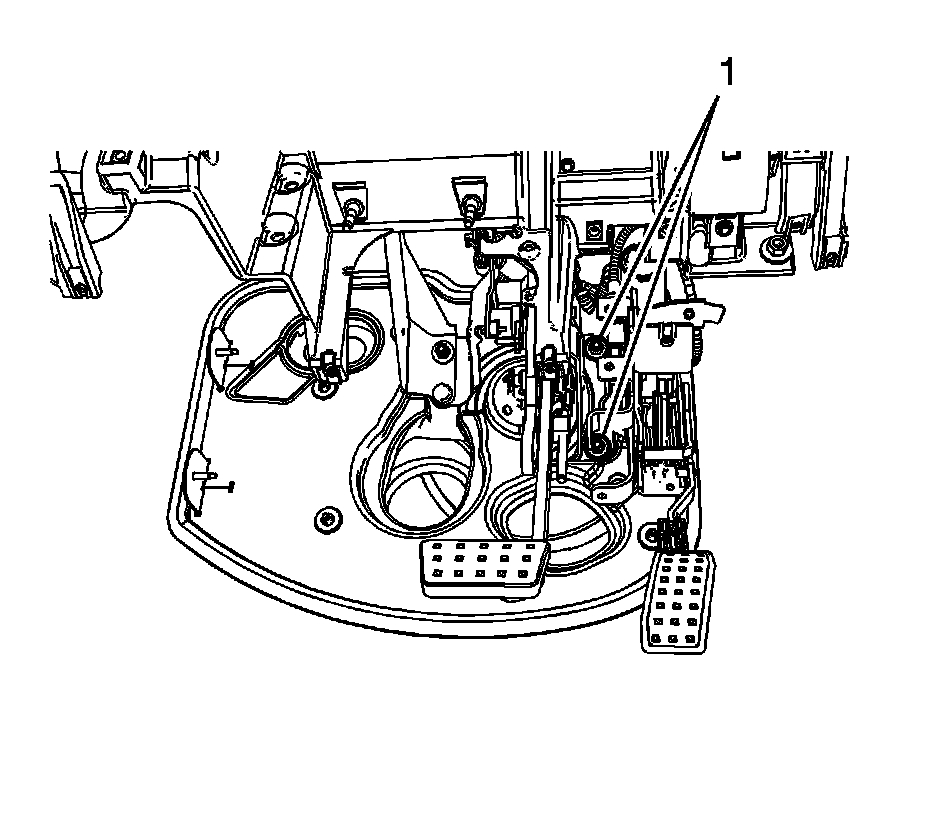 1