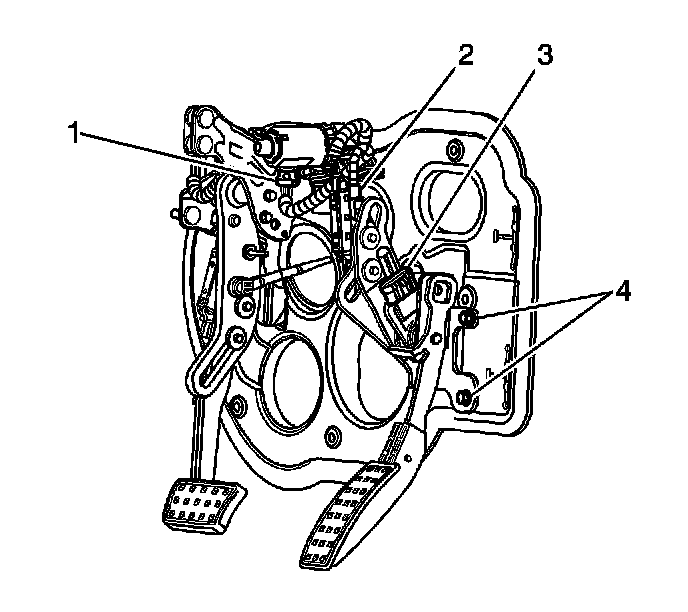 1
2
3
4