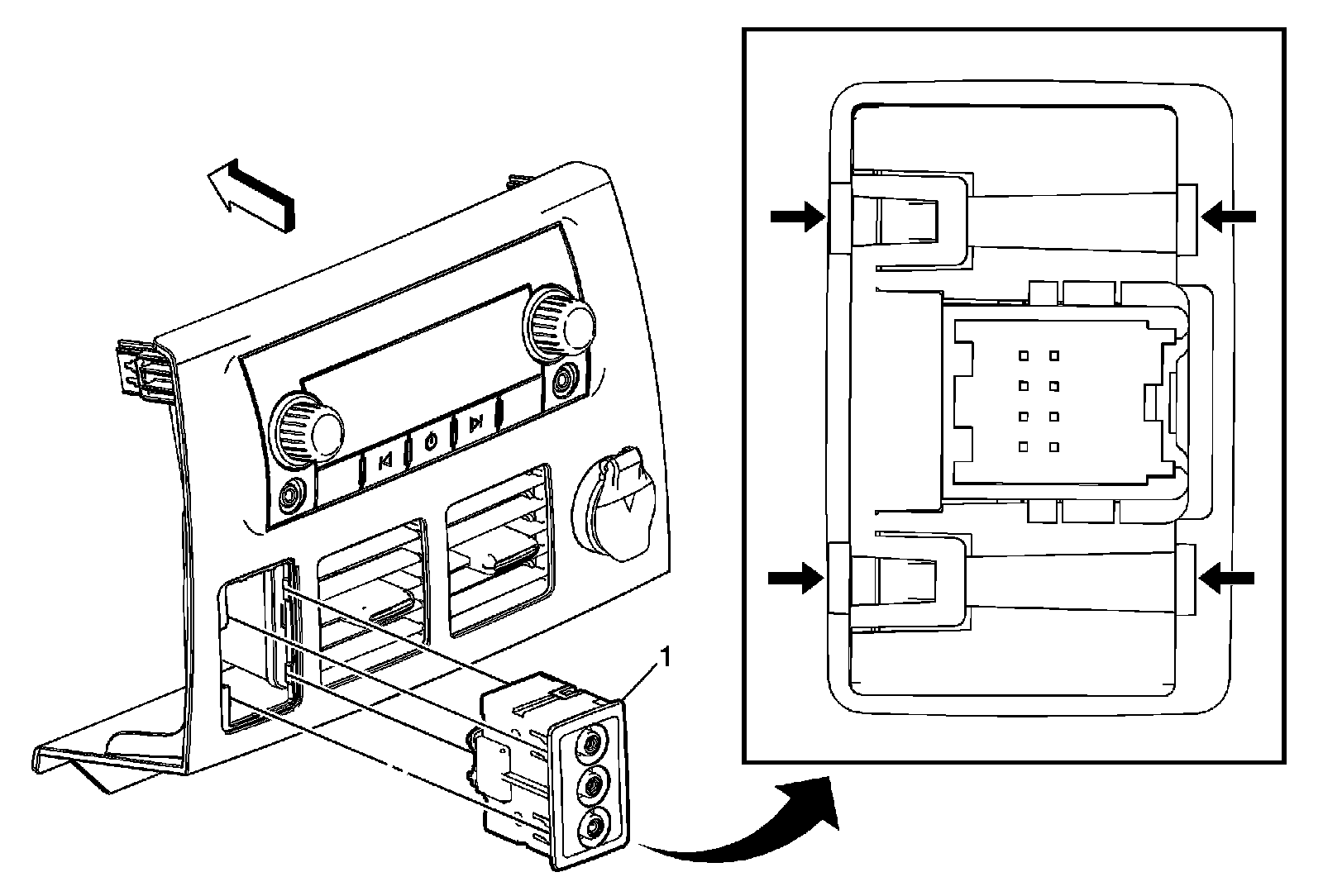 1