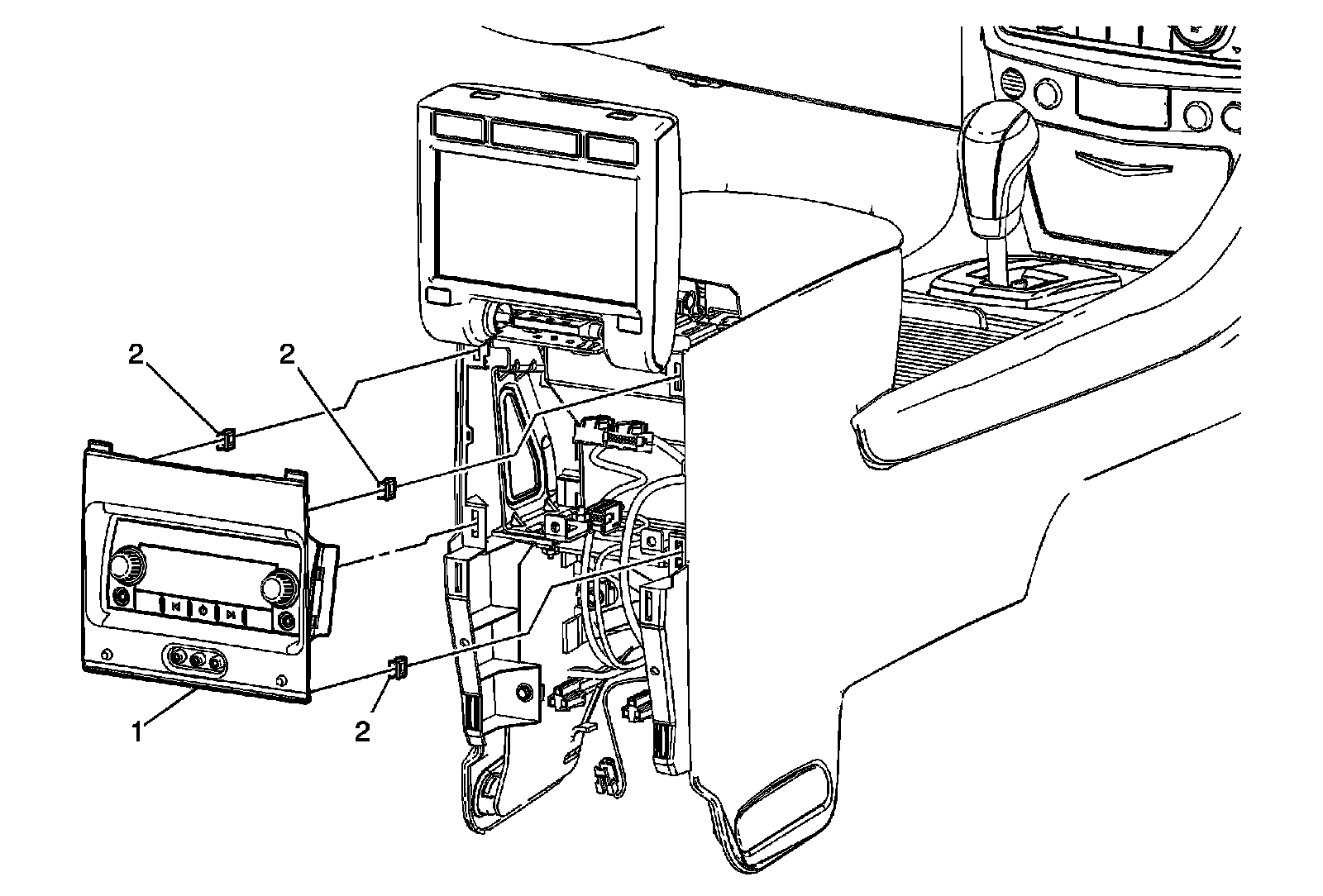 2
2
1
2