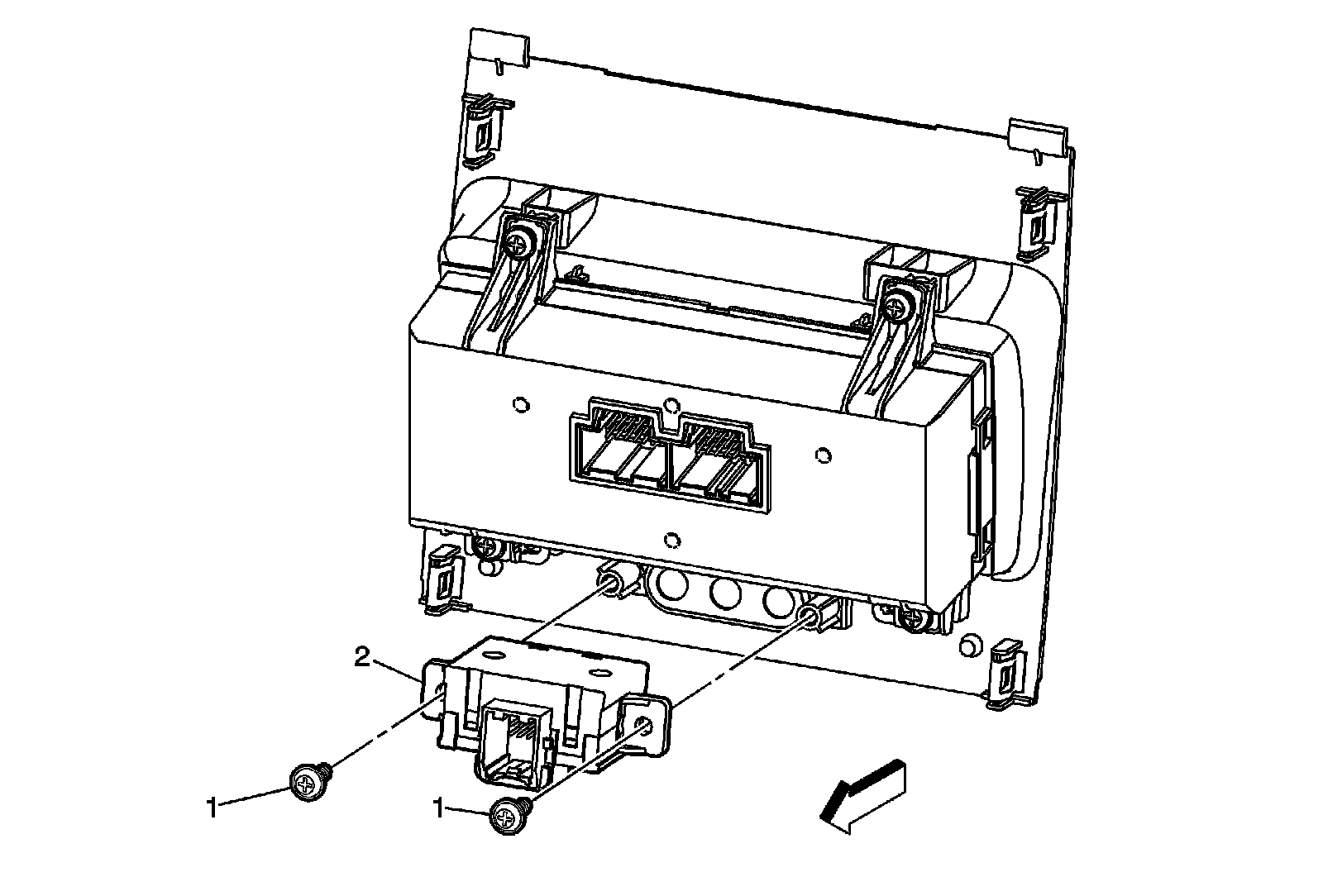 2

1

1