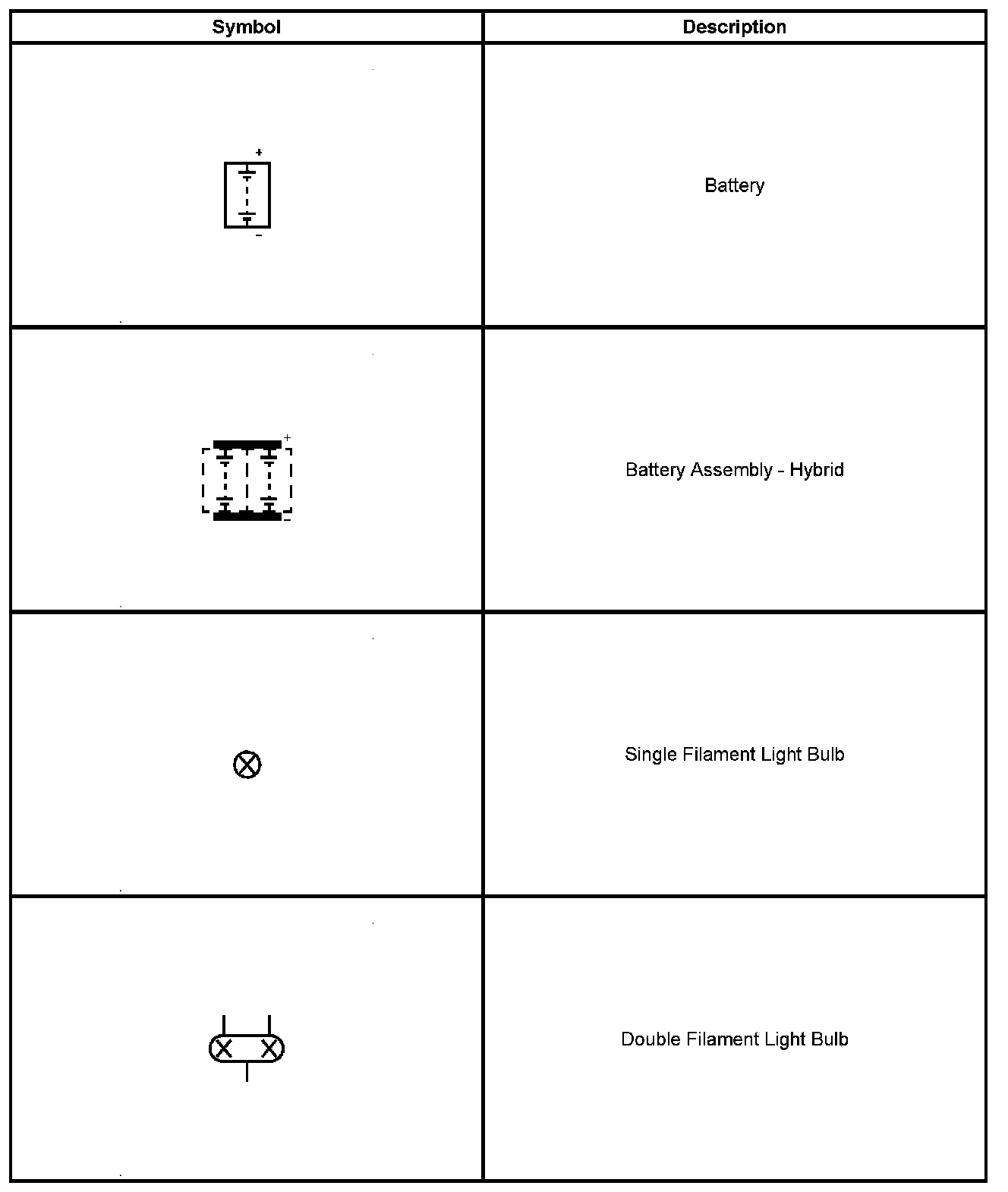 | Symbol | Description |
|---|---|
| + − | Battery |
| + − | Battery Assembly - Hybrid |
| | Single Filament Light Bulb |
| | Double Filament Light Bulb |