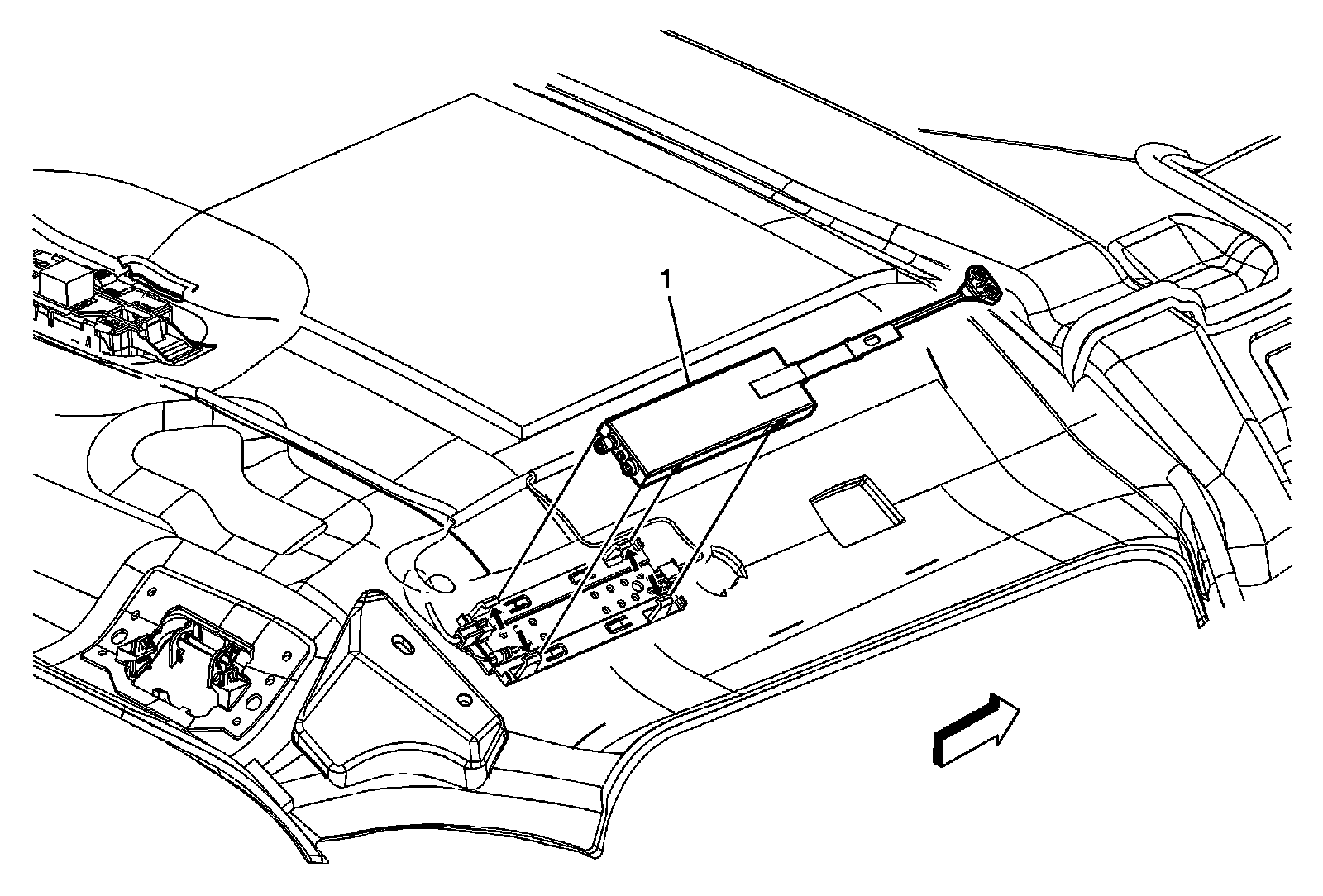 1