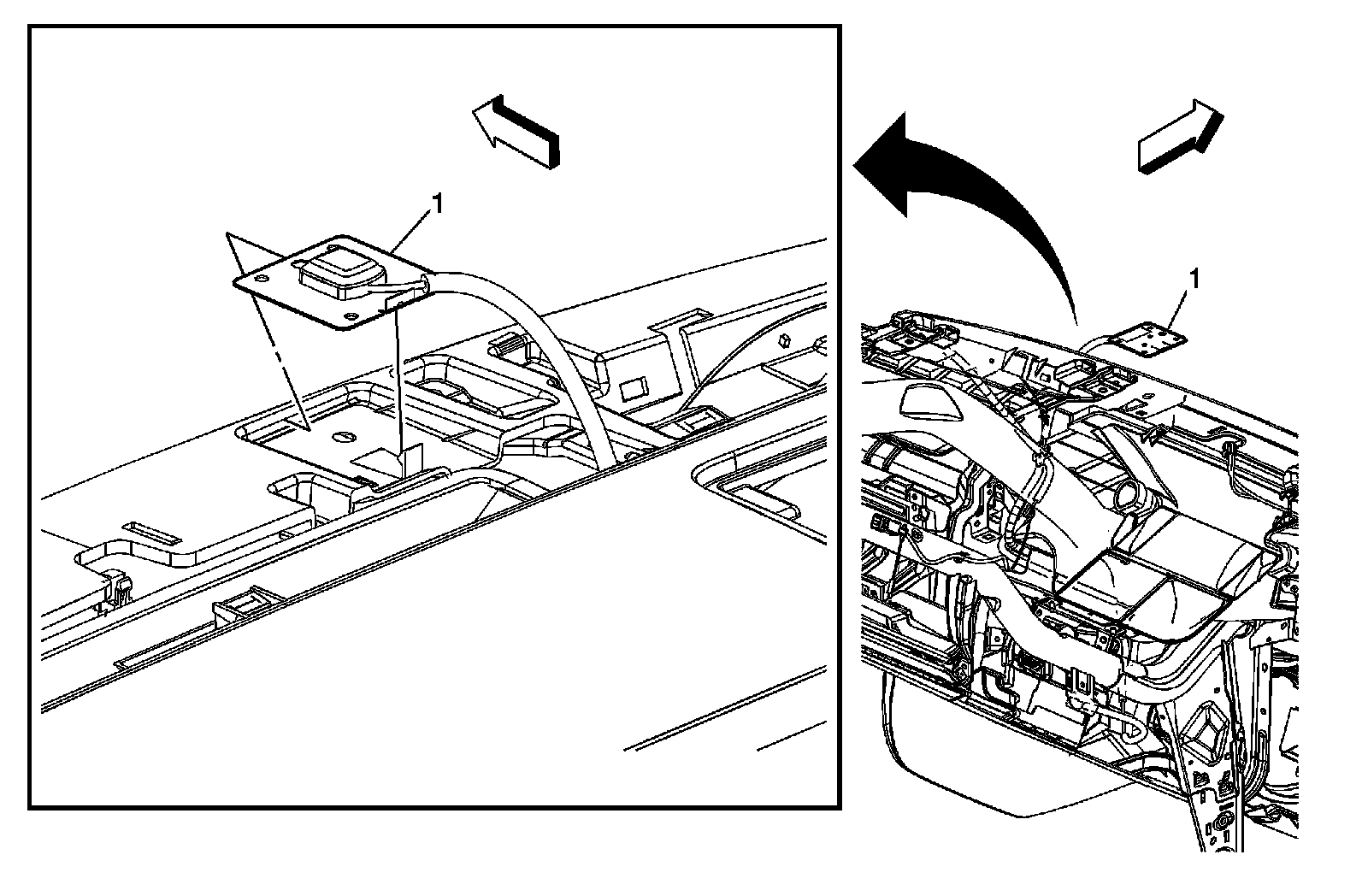 1

1