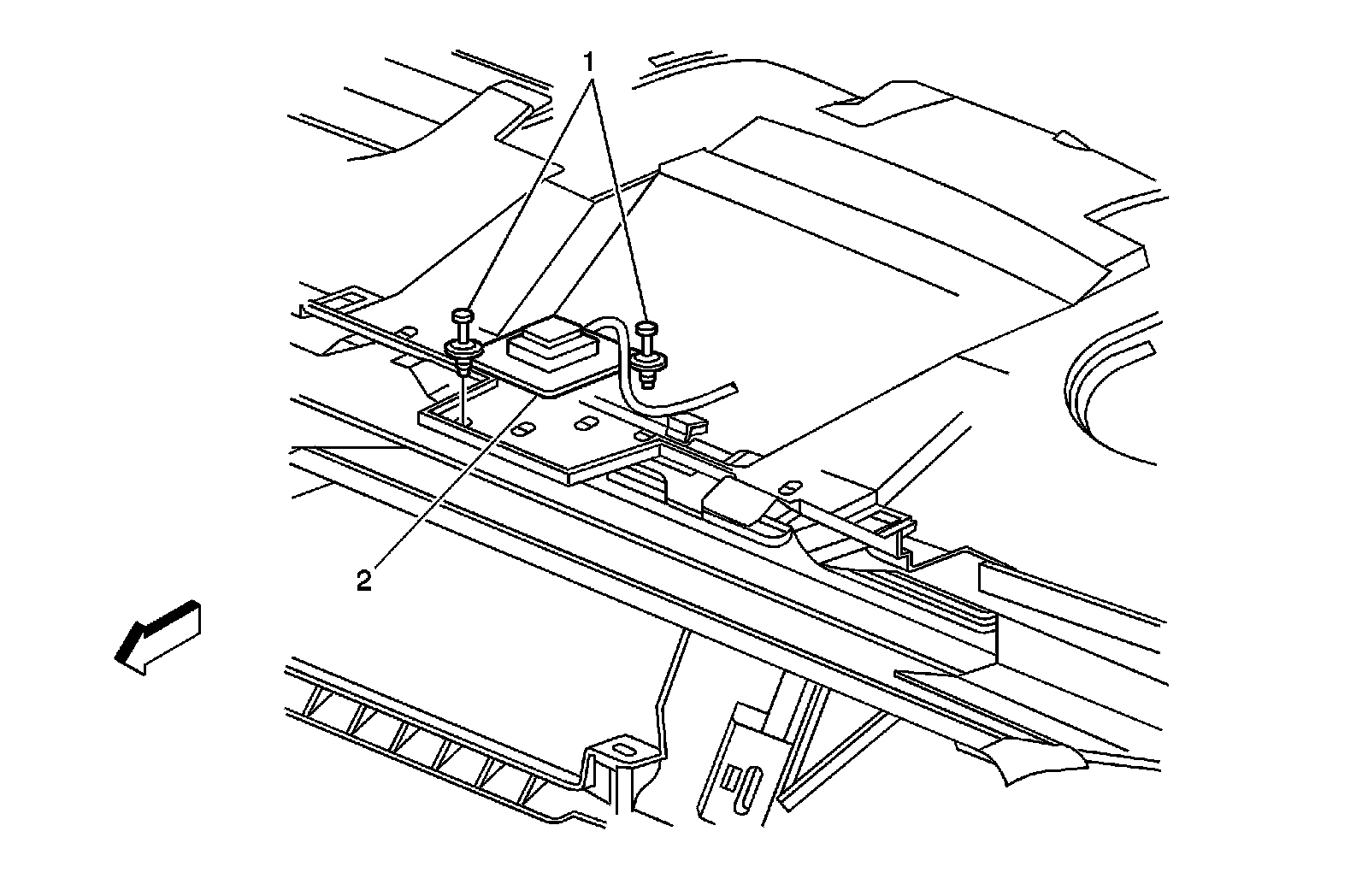 1

2