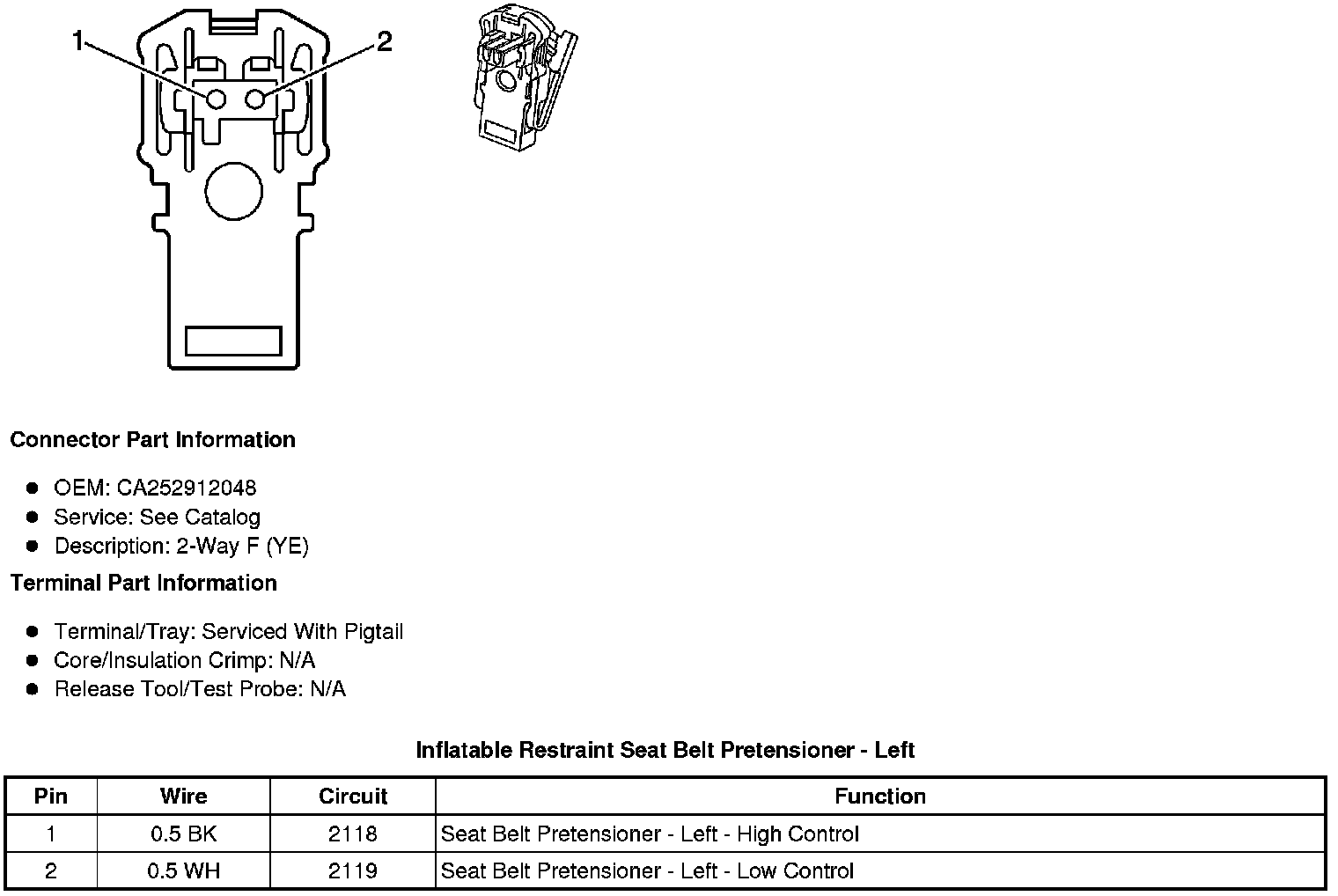 1
2

Connector Part Information

- OEM: CA252912048
- Service: See Catalog
- Description: 2-Way F (YE)

Terminal Part Information

- Terminal/Tray: Serviced With Pigtail
- Core/Insulation Crimp: N/A
- Release Tool/Test Probe: N/A

Inflatable Restraint Seat Belt Pretensioner - Left

| Pin | Wire | Circuit | Function |
|---|---|---|---|
| 1 | 0.5 BK | 2118 | Seat Belt Pretensioner - Left - High Control |
| 2 | 0.5 WH | 2119 | Seat Belt Pretensioner - Left - Low Control |