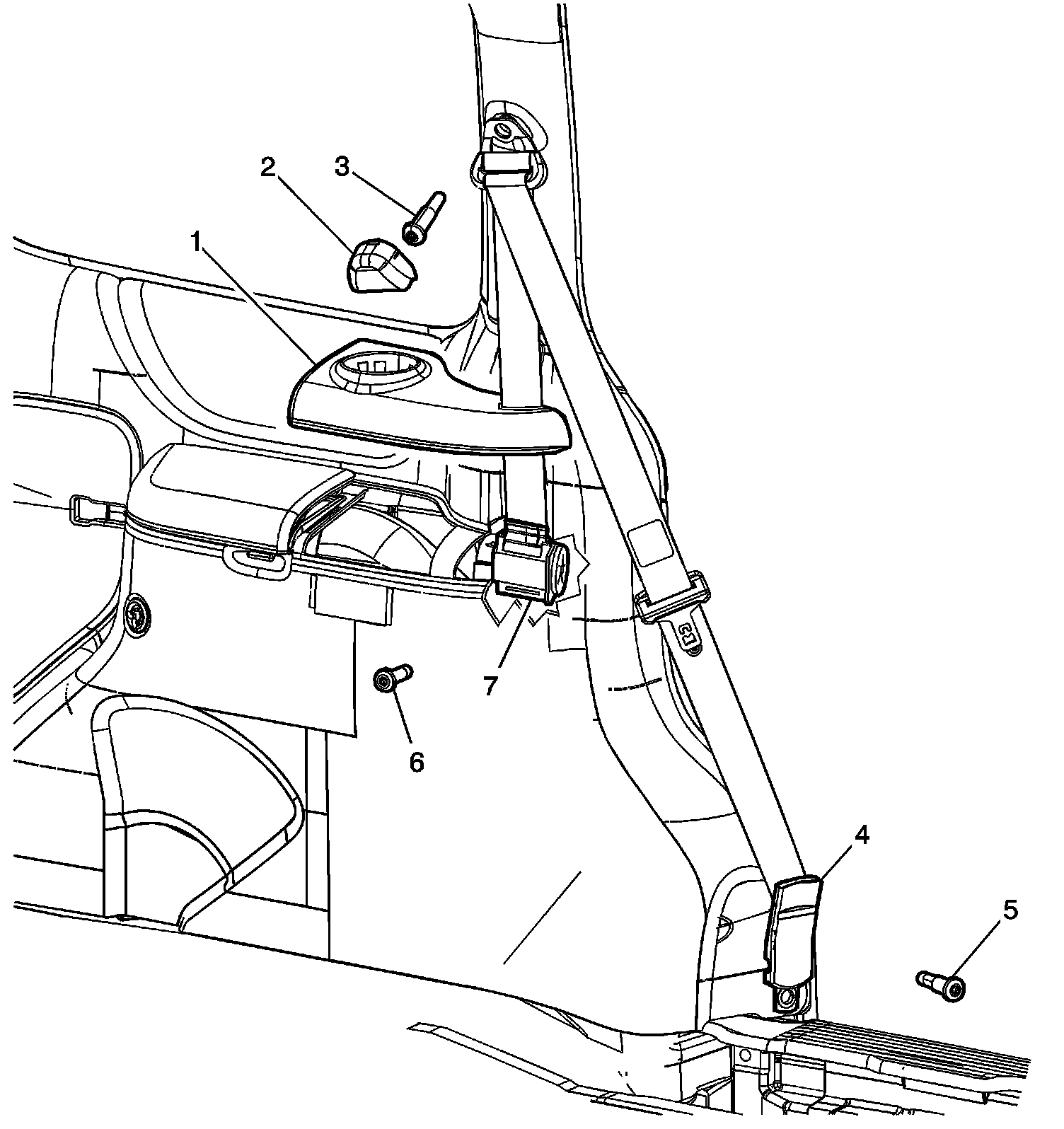 2
3
1
7
6
4
5