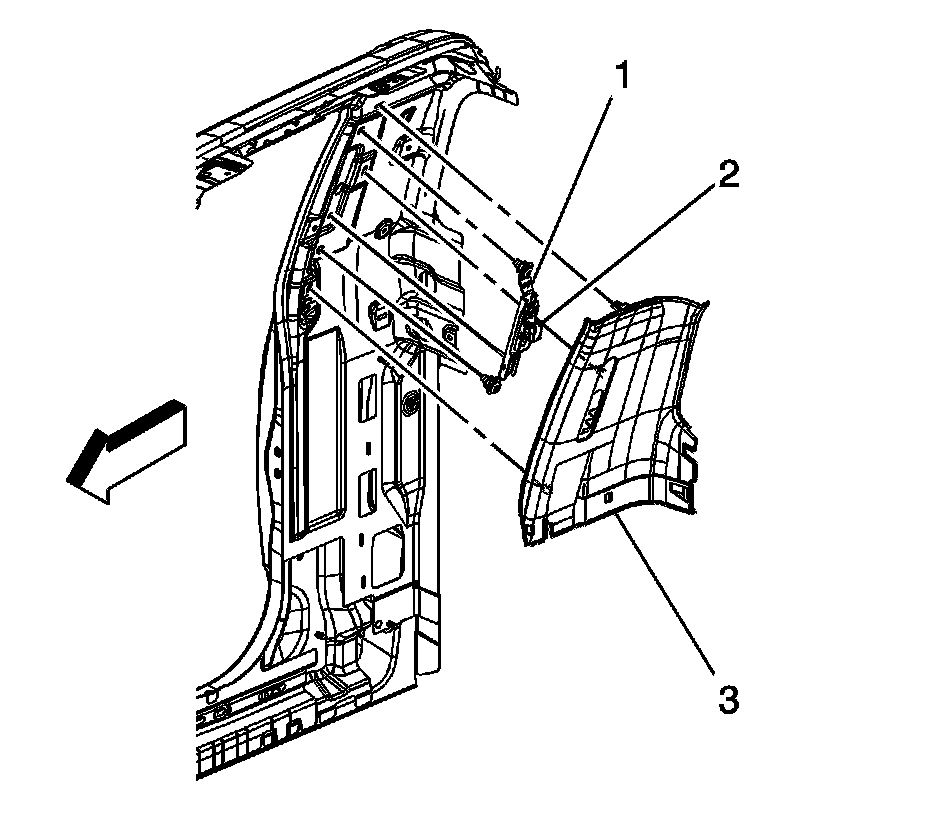 1
2
3