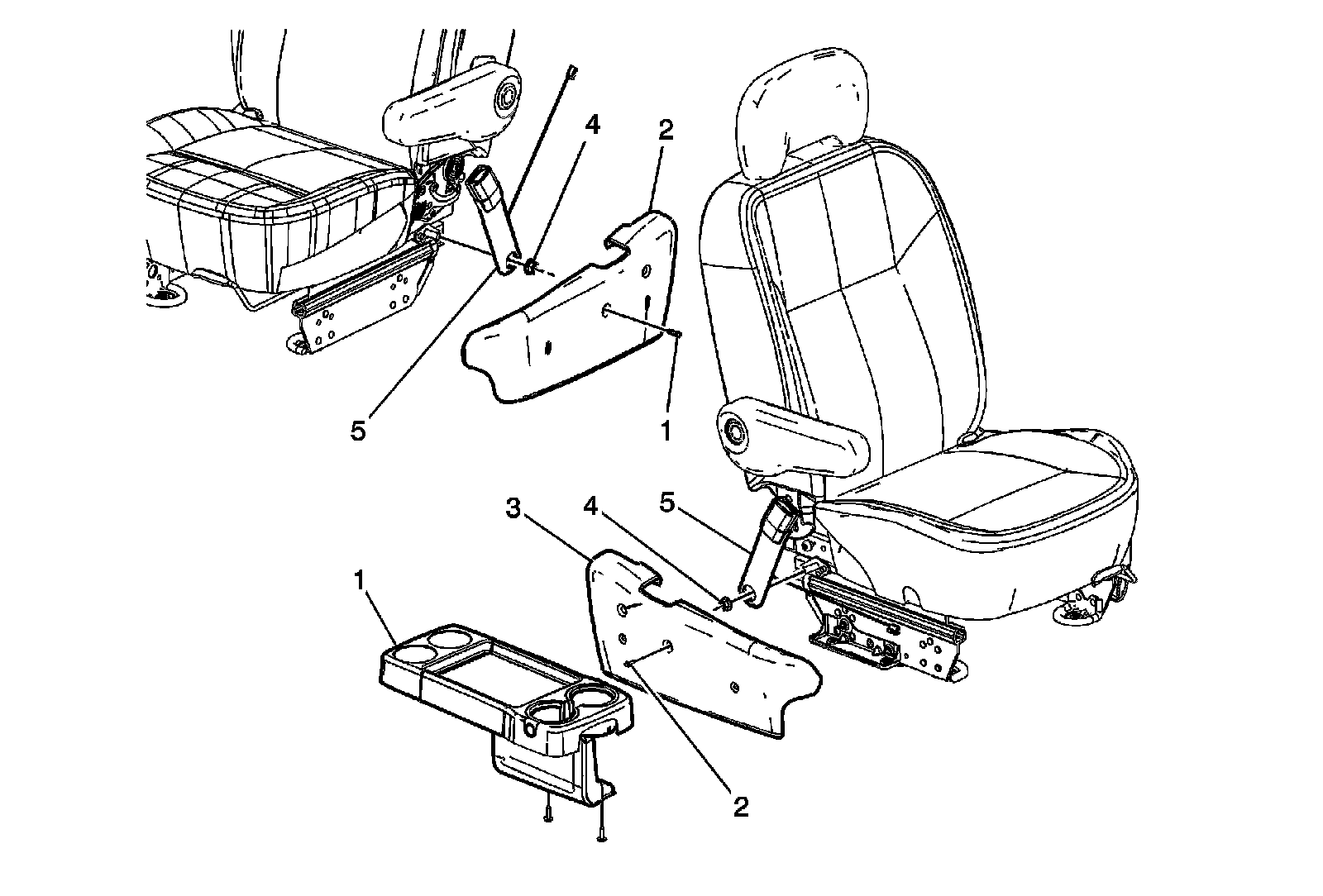 4
2
5
1
3
4
5
1
2