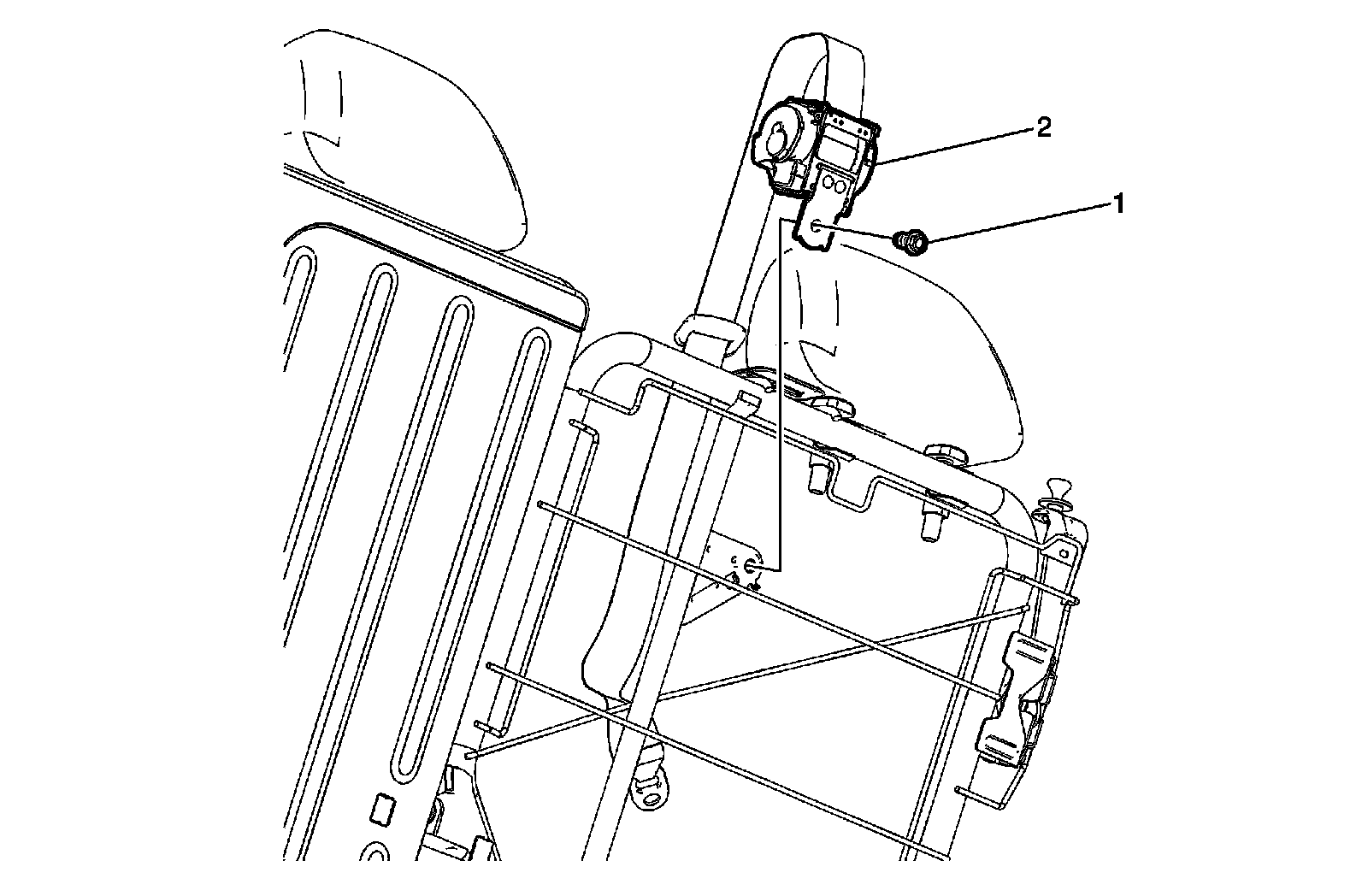 2
1