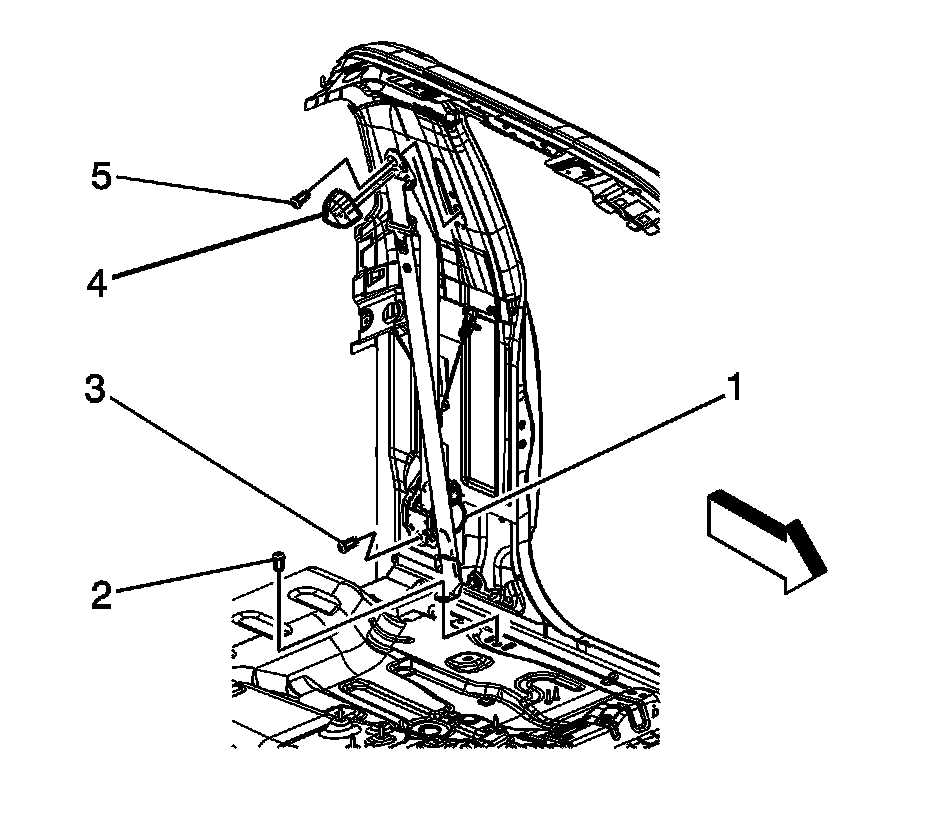 5
4
3
1
2