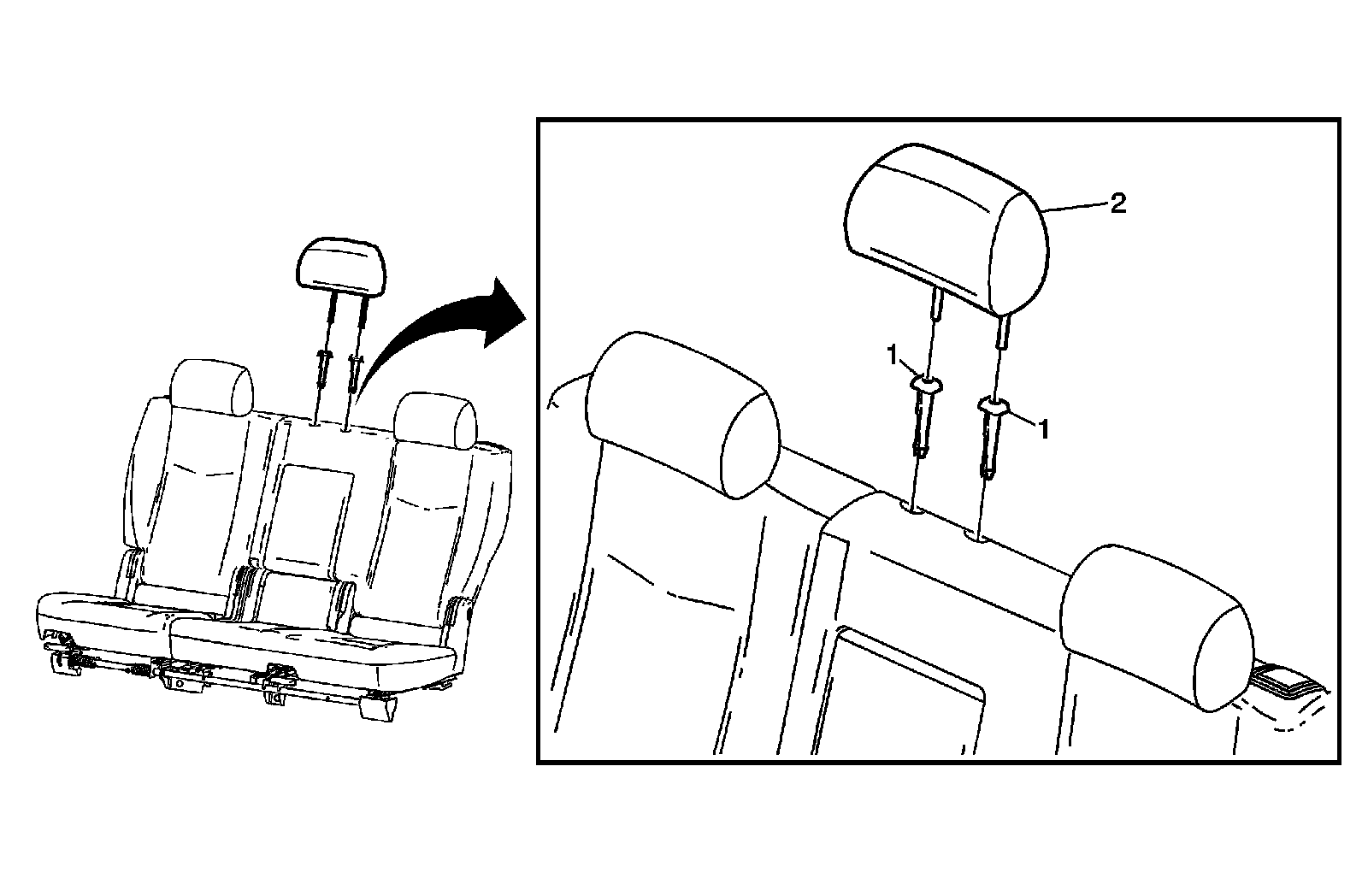 2
1
1