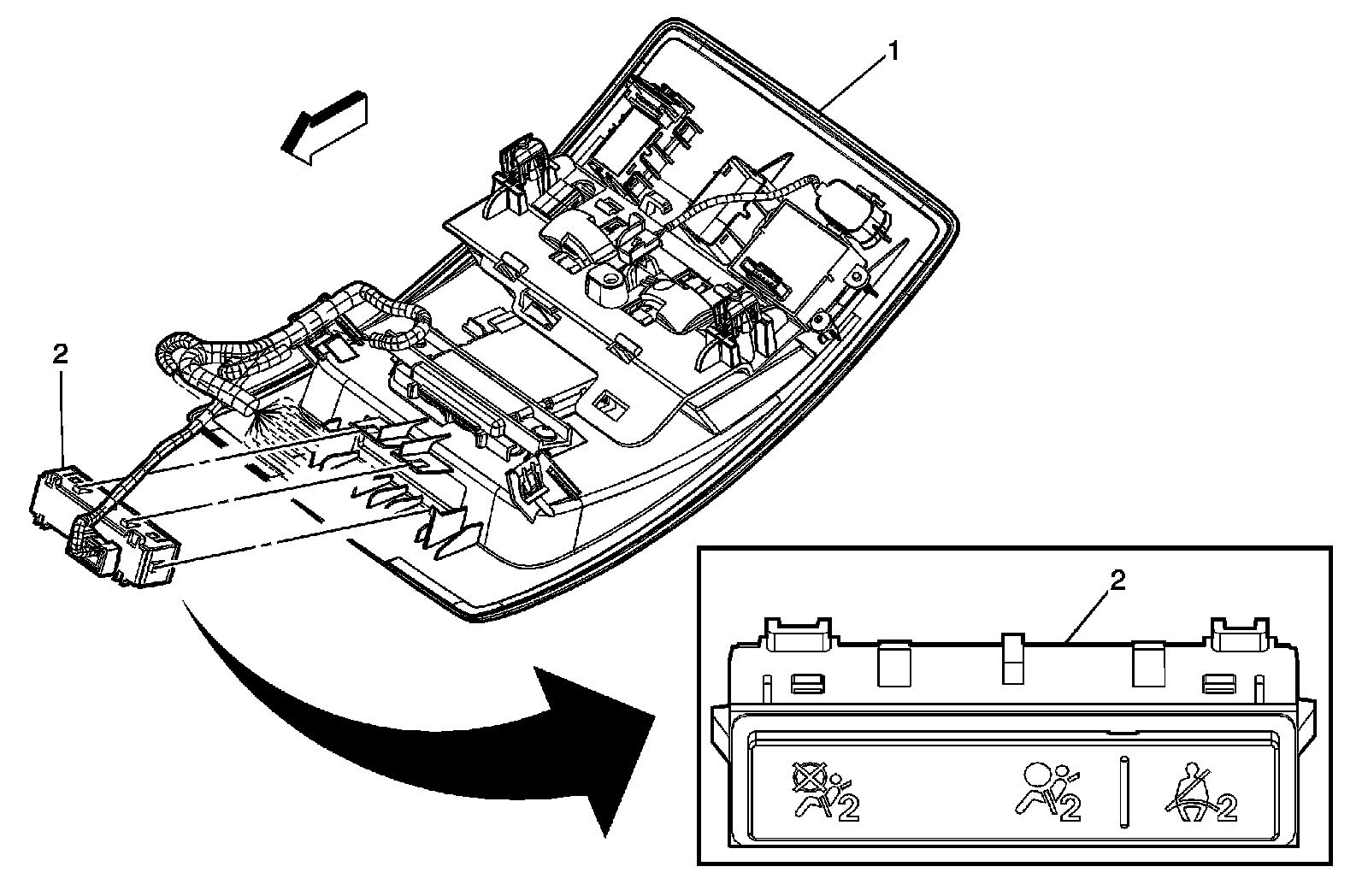 1

2

2

2

2

2