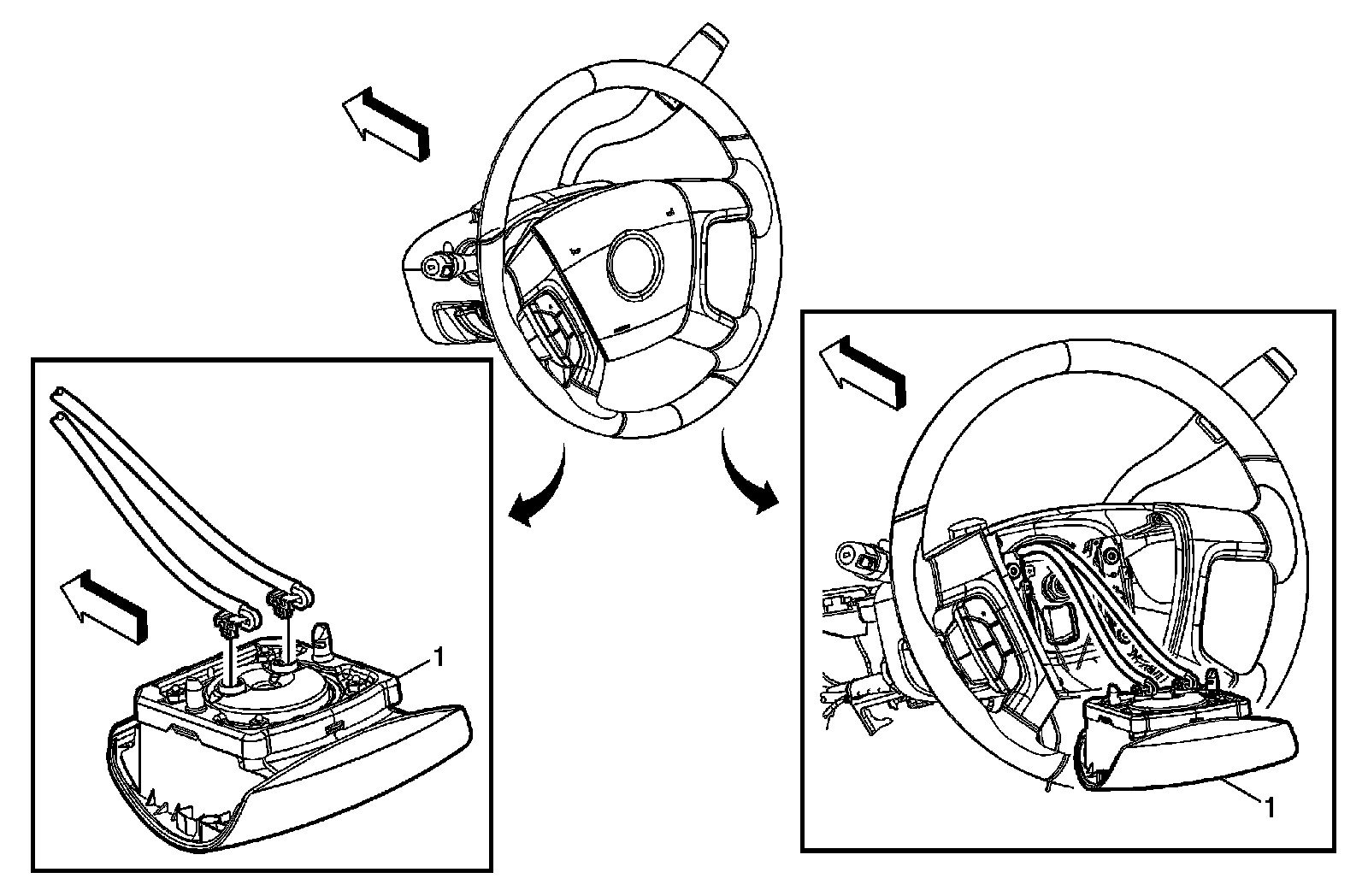 1

1