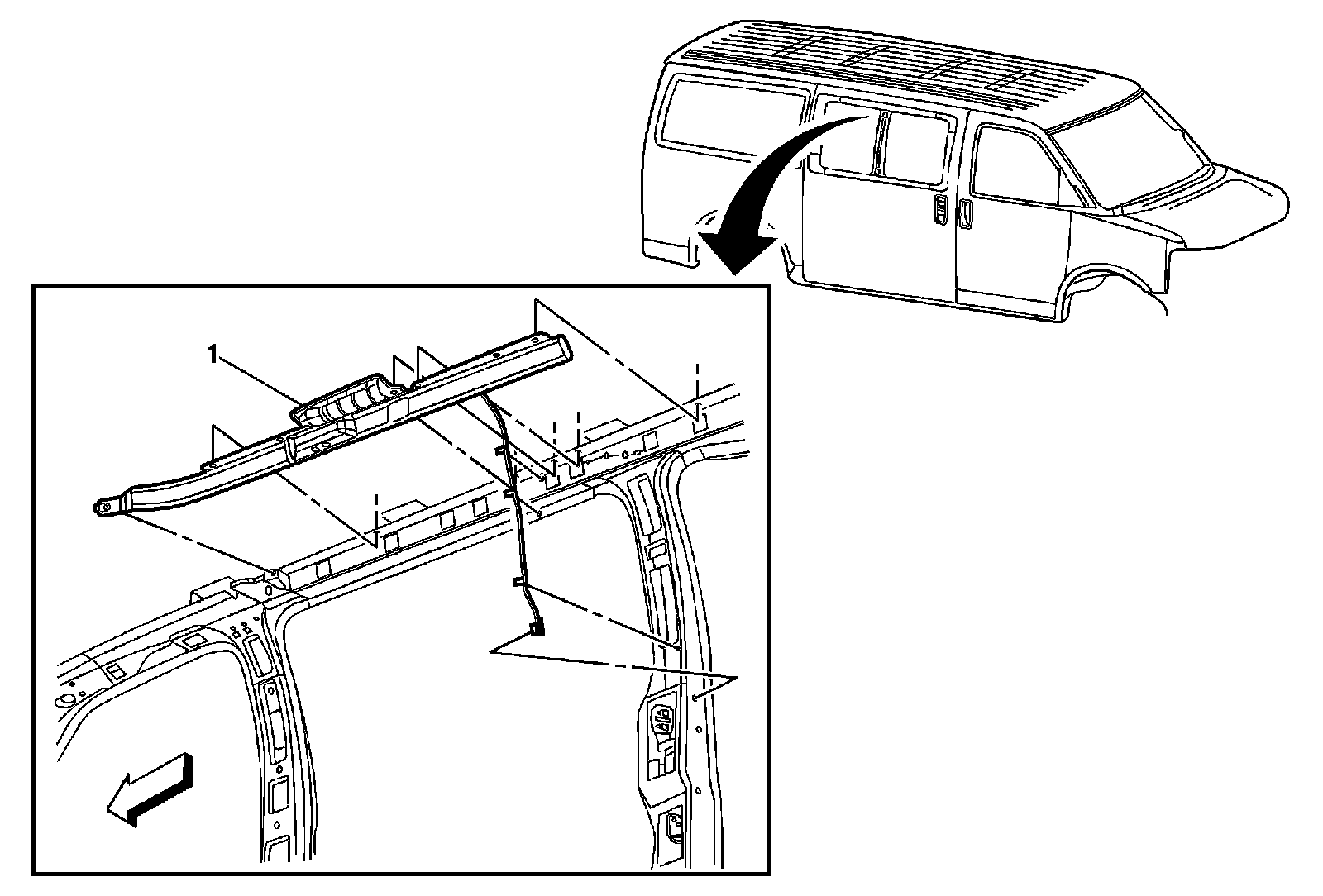 1