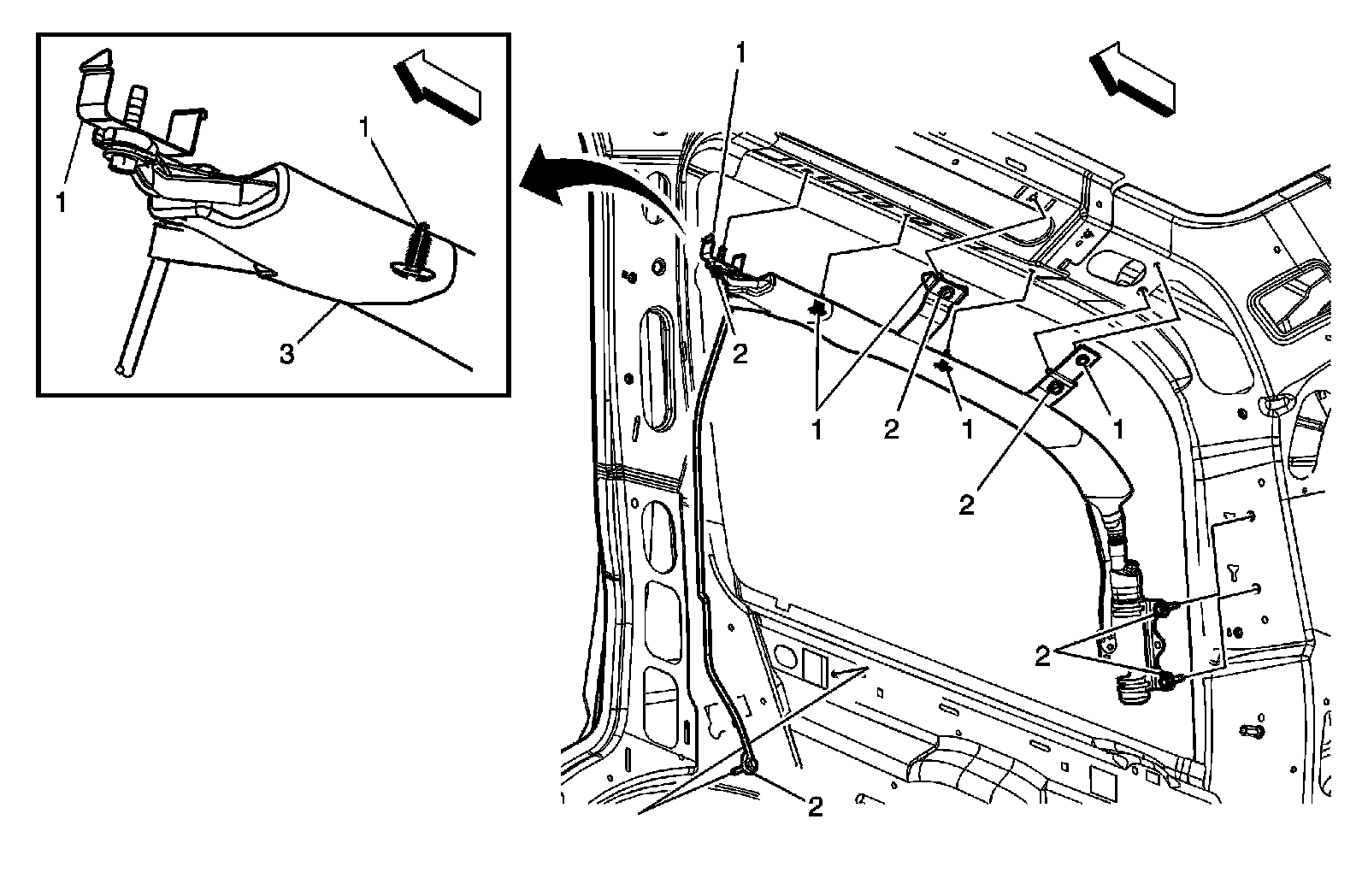 1
1
3
1
2
1
2
1
1
2
2
2